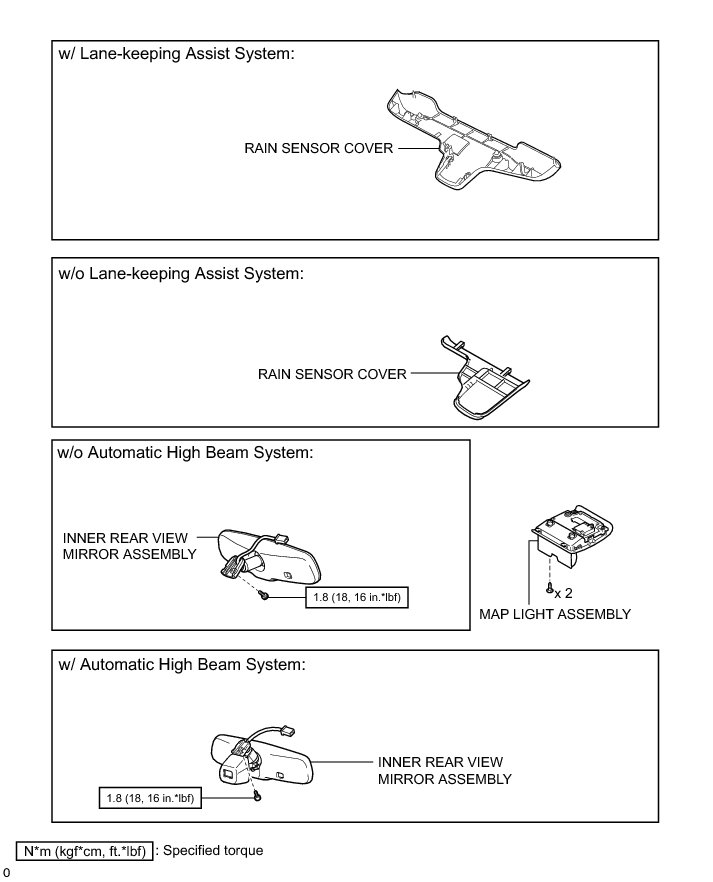 w/ Lane-keeping Assist System:

RAIN SENSOR COVER

w/o Lane-keeping Assist System:

RAIN SENSOR COVER

w/o Automatic High Beam System:

INNER REAR VIEW MIRROR ASSEMBLY

1.8 (18, 16 in.*lbf)

x 2

MAP LIGHT ASSEMBLY

w/ Automatic High Beam System:

INNER REAR VIEW MIRROR ASSEMBLY

1.8 (18, 16 in.*lbf)

N*m (kgf*cm, ft.*lbf) : Specified torque

0