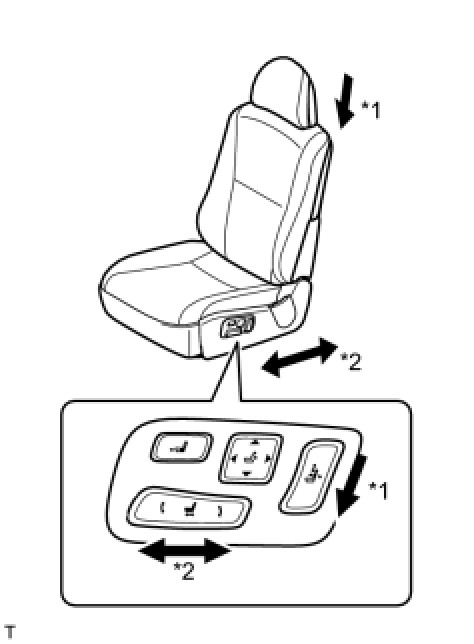 *1

*2

*1

*2

T