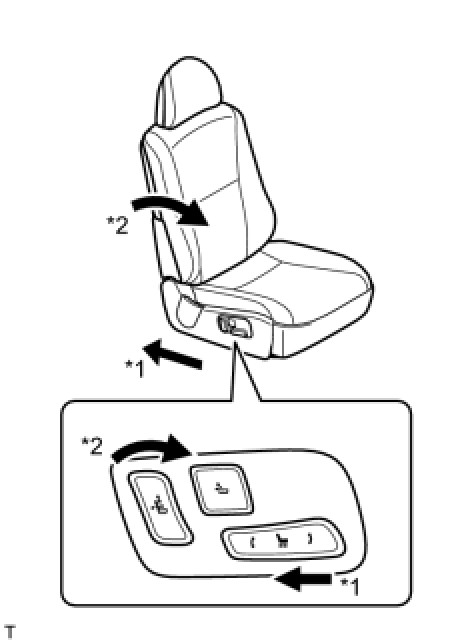 *2

*1

*2

*1

T