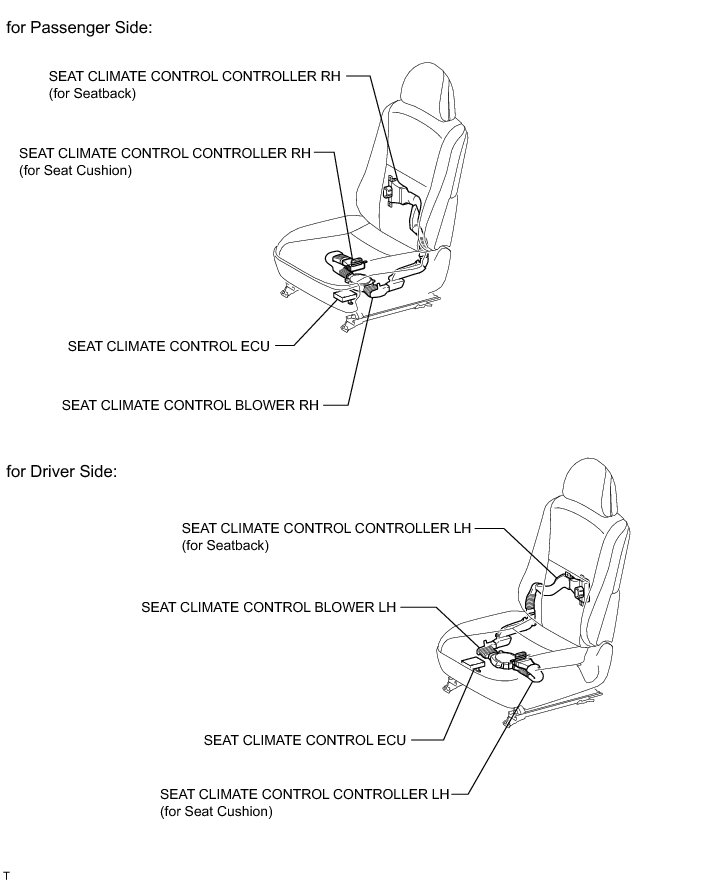 for Passenger Side:

SEAT CLIMATE CONTROL CONTROLLER RH
(for Seatback)

SEAT CLIMATE CONTROL CONTROLLER RH
(for Seat Cushion)

SEAT CLIMATE CONTROL ECU

SEAT CLIMATE CONTROL BLOWER RH

for Driver Side:

SEAT CLIMATE CONTROL CONTROLLER LH
(for Seatback)

SEAT CLIMATE CONTROL BLOWER LH

SEAT CLIMATE CONTROL ECU

SEAT CLIMATE CONTROL CONTROLLER LH
(for Seat Cushion)

T