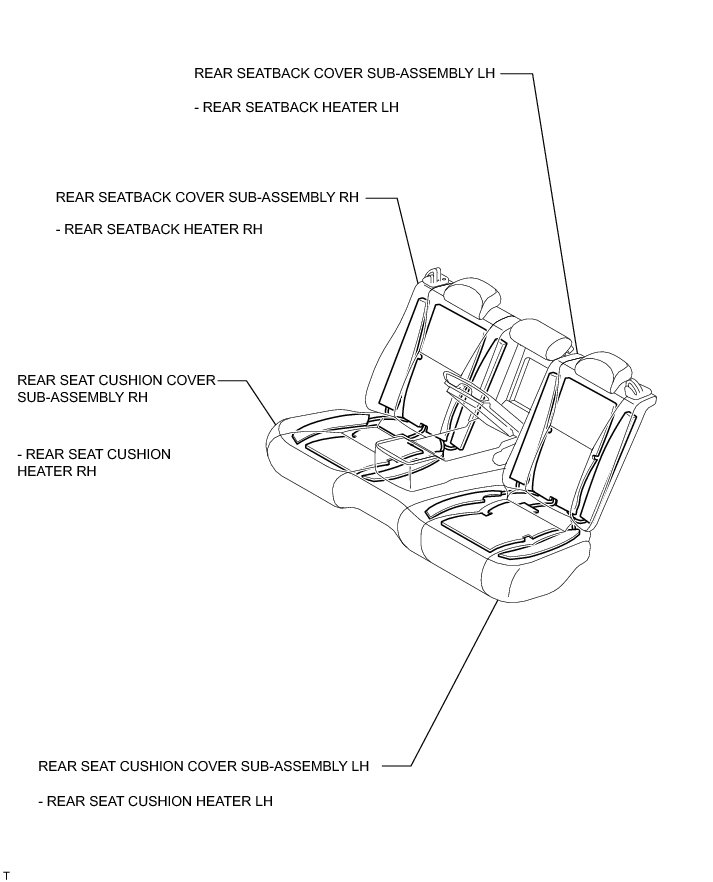 REAR SEATBACK COVER SUB-ASSEMBLY LH

- REAR SEATBACK HEATER LH

REAR SEATBACK COVER SUB-ASSEMBLY RH

- REAR SEATBACK HEATER RH

REAR SEAT CUSHION COVER SUB-ASSEMBLY RH

- REAR SEAT CUSHION HEATER RH

REAR SEAT CUSHION COVER SUB-ASSEMBLY LH

- REAR SEAT CUSHION HEATER LH

T