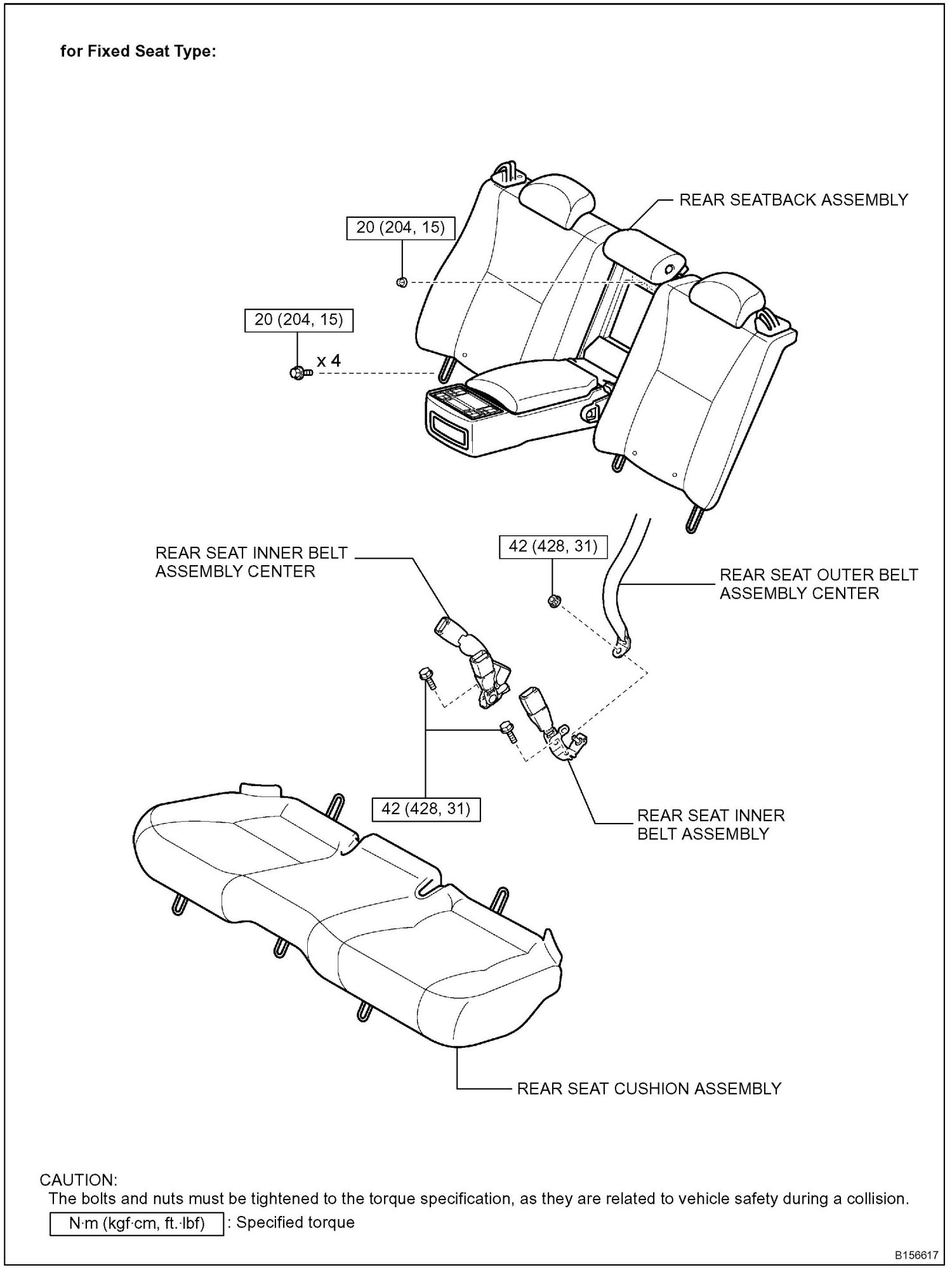 for Fixed Seat Type:

REAR SEATBACK ASSEMBLY

20 (204, 15)

20 (204, 15)

x 4

REAR SEAT INNER BELT ASSEMBLY CENTER

42 (428, 31)

REAR SEAT OUTER BELT ASSEMBLY CENTER

42 (428, 31)

REAR SEAT INNER BELT ASSEMBLY

REAR SEAT CUSHION ASSEMBLY

CAUTION:
The bolts and nuts must be tightened to the torque specification, as they are related to vehicle safety during a collision.

N·m (kgf·cm, ft.·lbf) : Specified torque

B156617