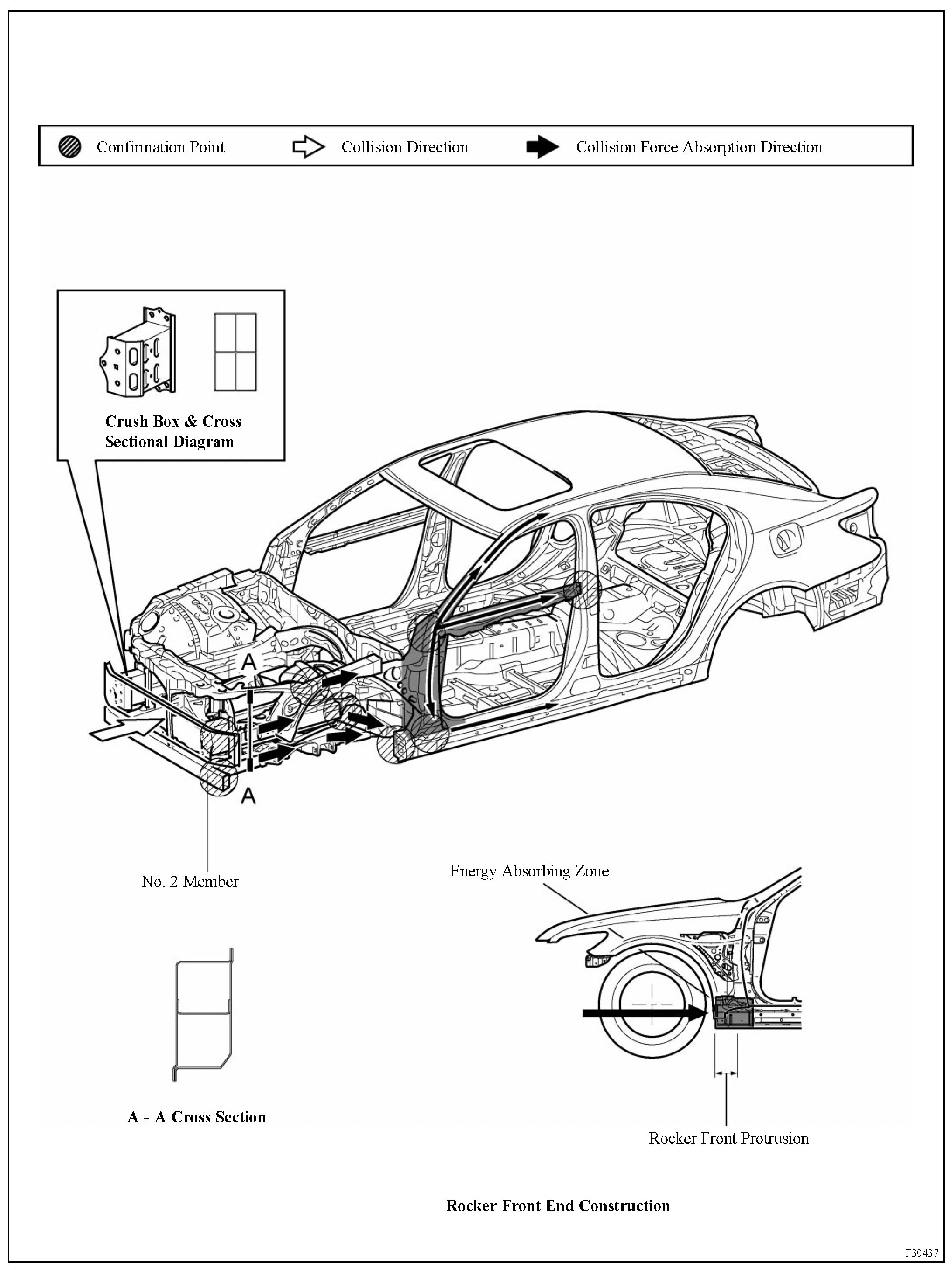 Confirmation Point
Collision Direction
Collision Force Absorption Direction

Crush Box & Cross Sectional Diagram

A

A

No. 2 Member

Energy Absorbing Zone

A - A Cross Section

Rocker Front Protrusion

Rocker Front End Construction

F30437