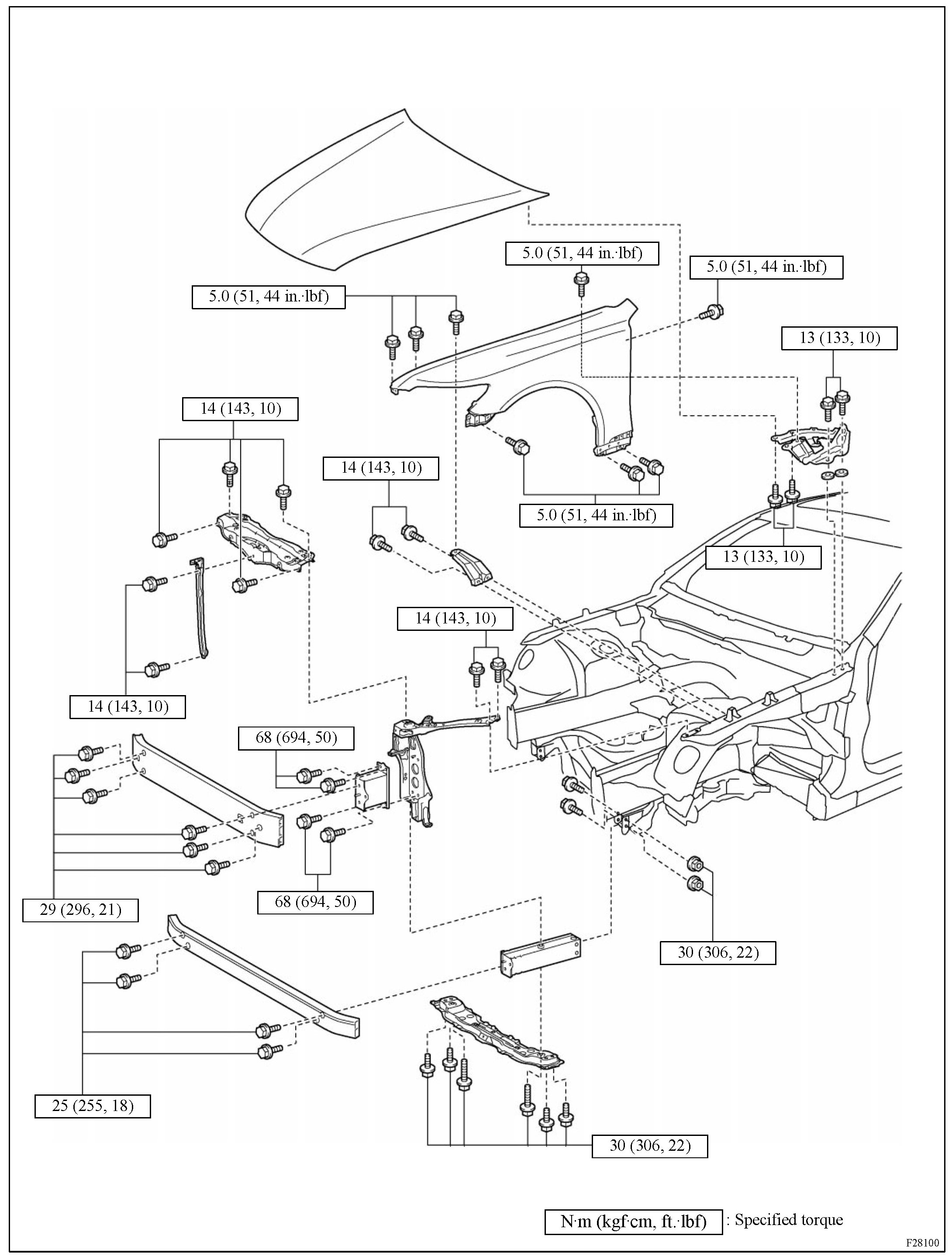 5.0 (51, 44 in.·lbf)

5.0 (51, 44 in.·lbf)

5.0 (51, 44 in.·lbf)

13 (133, 10)

14 (143, 10)

14 (143, 10)

5.0 (51, 44 in.·lbf)

13 (133, 10)

14 (143, 10)

14 (143, 10)

68 (694, 50)

29 (296, 21)

68 (694, 50)

30 (306, 22)

25 (255, 18)

30 (306, 22)

N·m (kgf·cm, ft.·lbf) : Specified torque

F28100