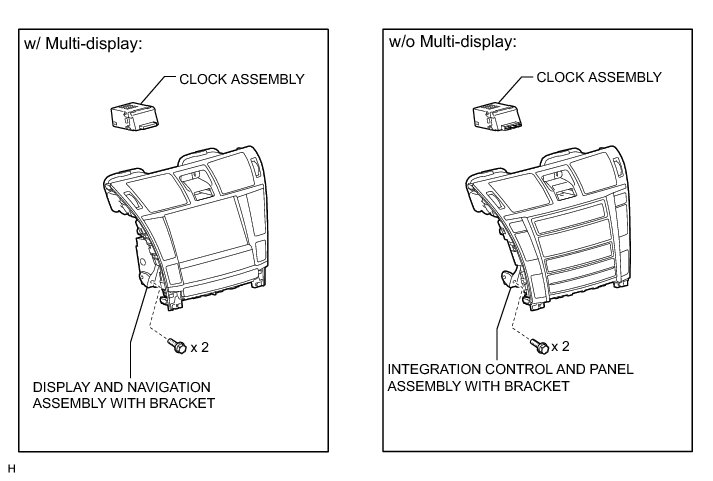 w/ Multi-display:

CLOCK ASSEMBLY

x 2

DISPLAY AND NAVIGATION ASSEMBLY WITH BRACKET

w/o Multi-display:

CLOCK ASSEMBLY

x 2

INTEGRATION CONTROL AND PANEL ASSEMBLY WITH BRACKET

H