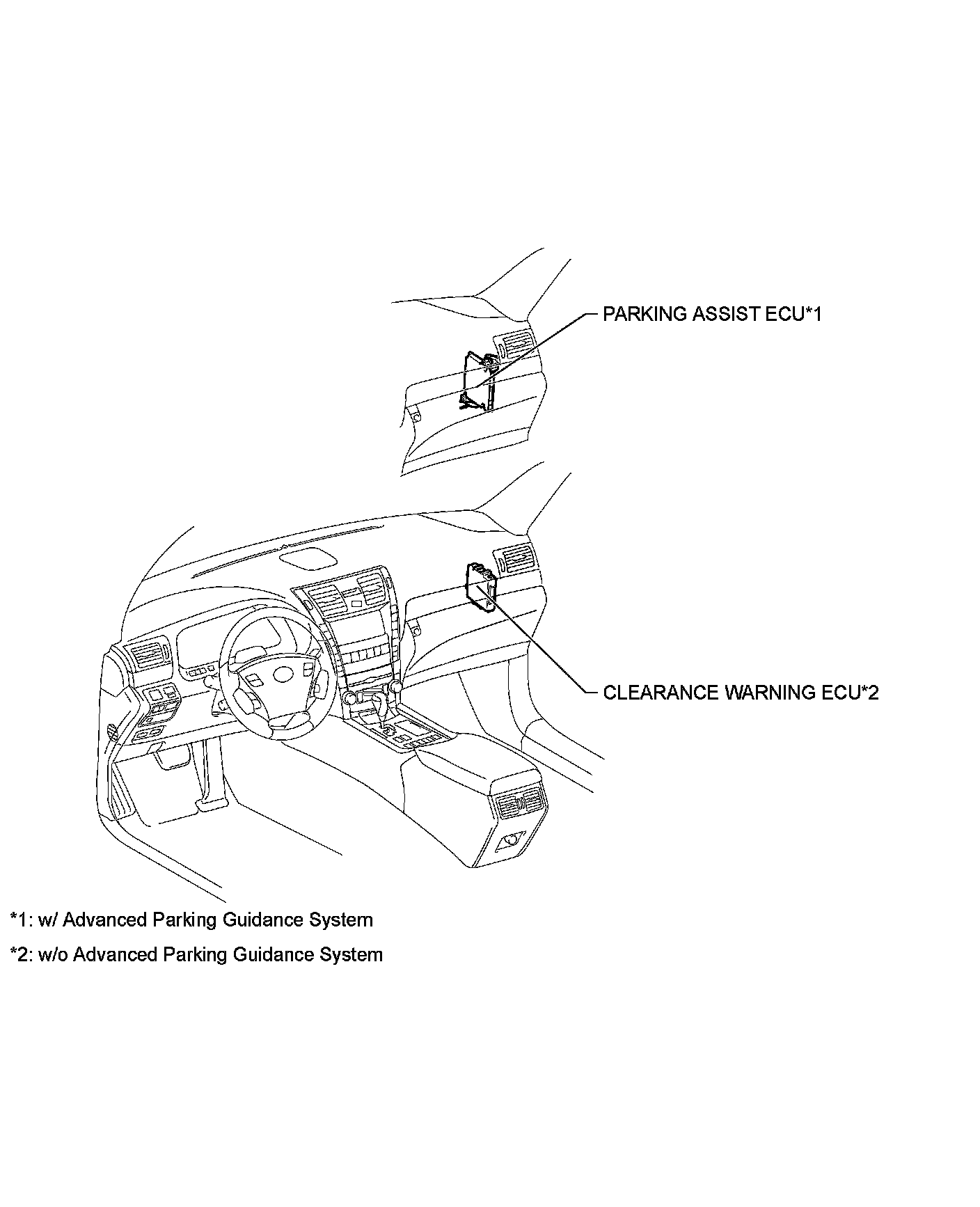 PARKING ASSIST ECU*1

CLEARANCE WARNING ECU*2

*1: w/ Advanced Parking Guidance System

*2: w/o Advanced Parking Guidance System