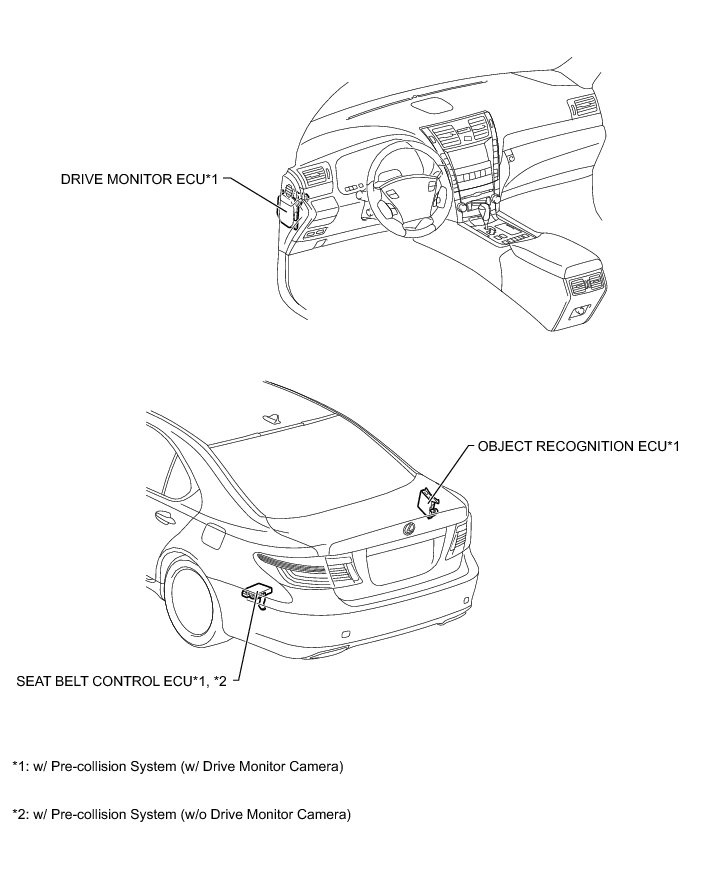 DRIVE MONITOR ECU*1

OBJECT RECOGNITION ECU*1

SEAT BELT CONTROL ECU*1, *2

*1: w/ Pre-collision System (w/ Drive Monitor Camera)

*2: w/ Pre-collision System (w/o Drive Monitor Camera)