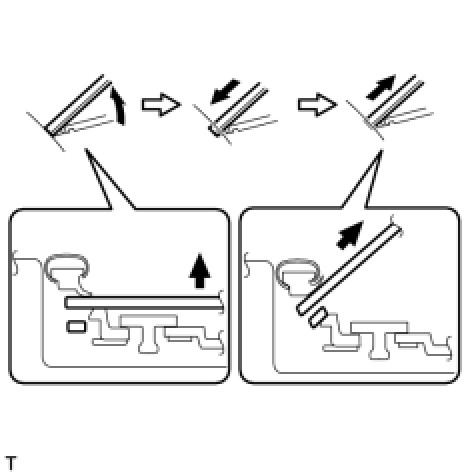 T