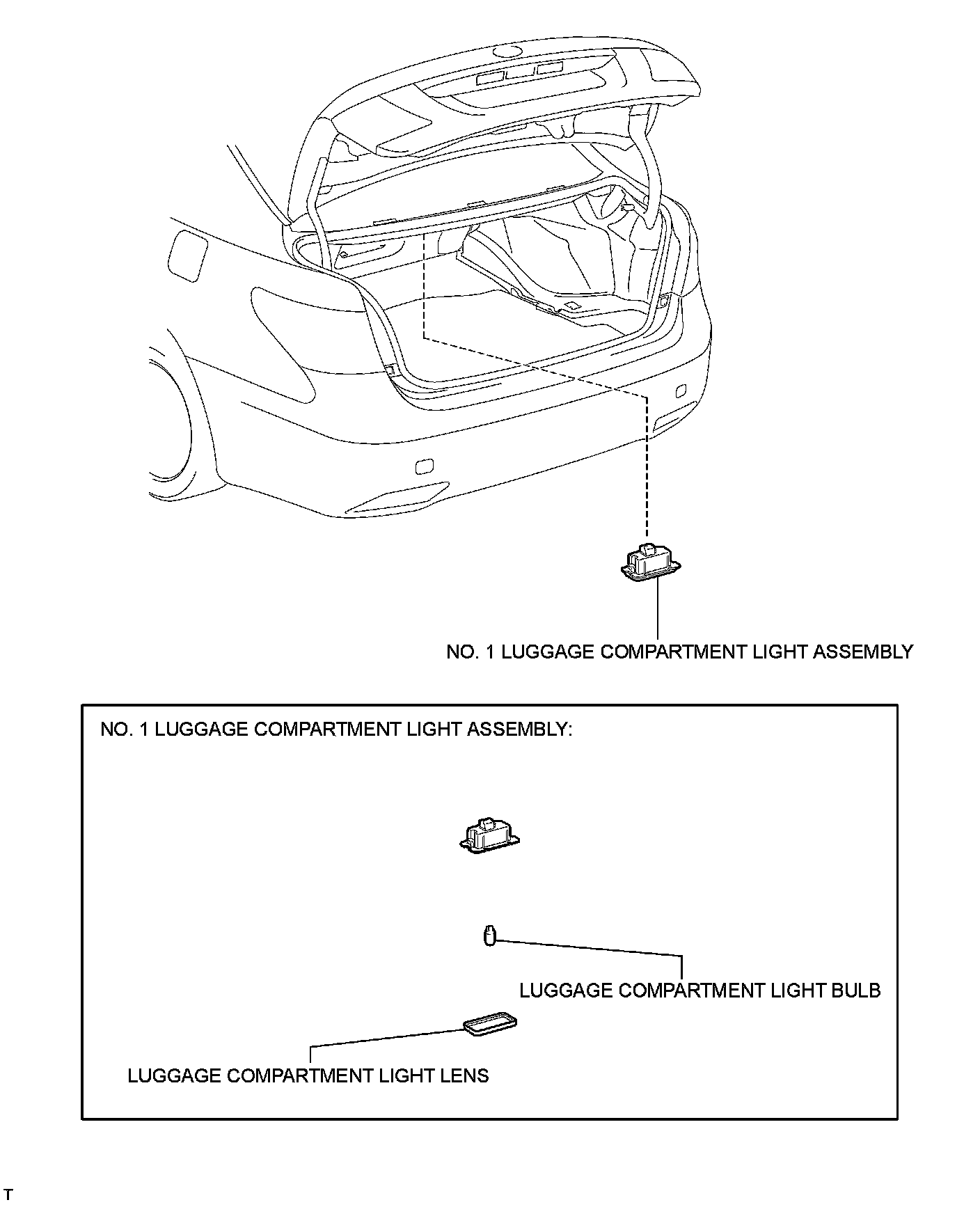 NO. 1 LUGGAGE COMPARTMENT LIGHT ASSEMBLY

NO. 1 LUGGAGE COMPARTMENT LIGHT ASSEMBLY:

LUGGAGE COMPARTMENT LIGHT BULB

LUGGAGE COMPARTMENT LIGHT LENS

T