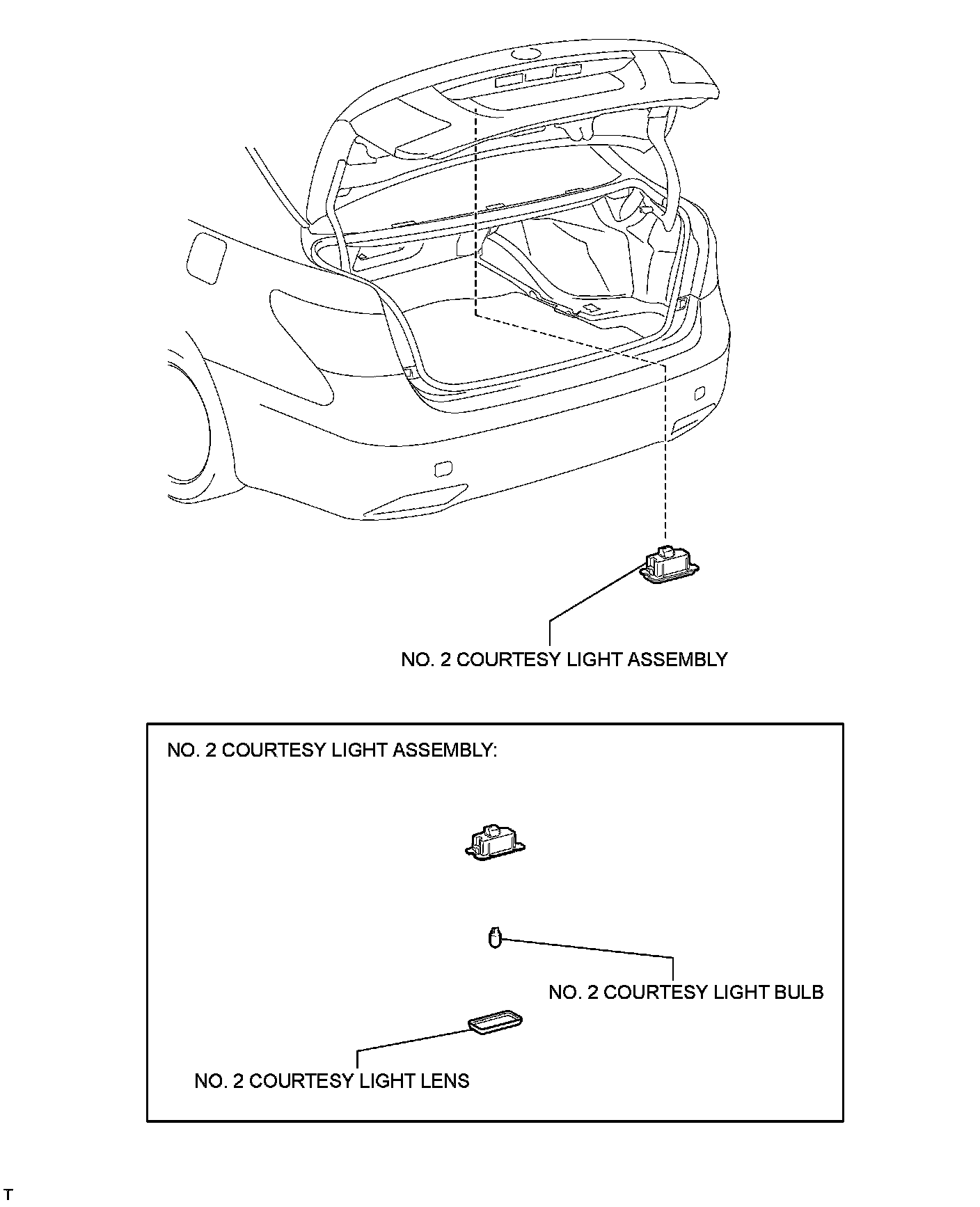 NO. 2 COURTESY LIGHT ASSEMBLY

NO. 2 COURTESY LIGHT ASSEMBLY:

NO. 2 COURTESY LIGHT BULB

NO. 2 COURTESY LIGHT LENS

T