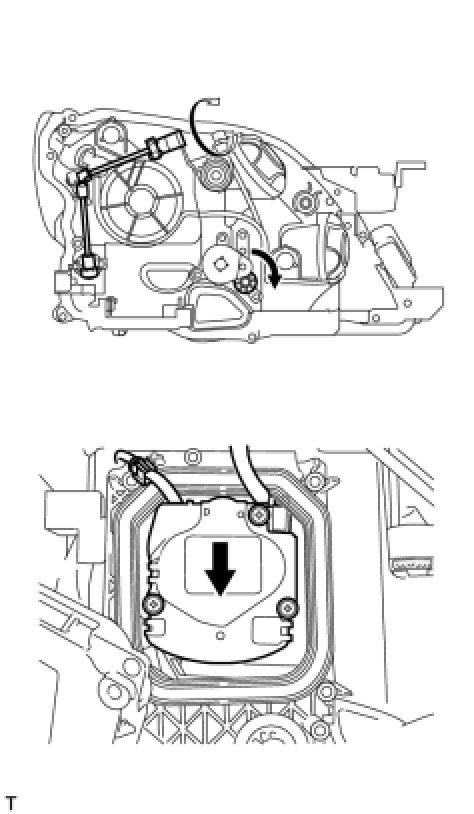 T