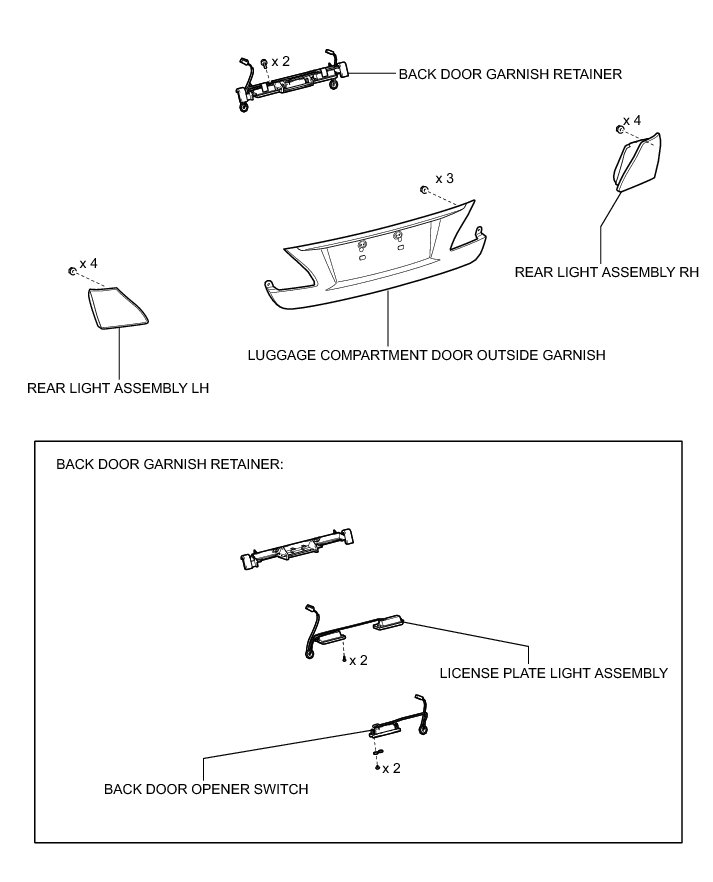 x 2
BACK DOOR GARNISH RETAINER

x 4

x 3

REAR LIGHT ASSEMBLY RH

x 4

LUGGAGE COMPARTMENT DOOR OUTSIDE GARNISH

REAR LIGHT ASSEMBLY LH

BACK DOOR GARNISH RETAINER:

x 2
LICENSE PLATE LIGHT ASSEMBLY

x 2
BACK DOOR OPENER SWITCH