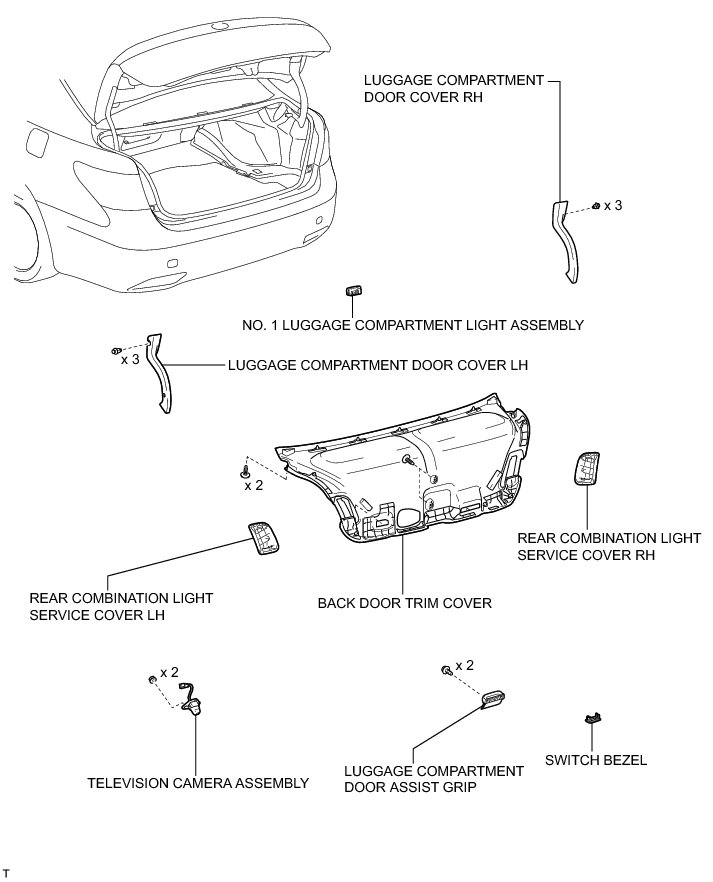 LUGGAGE COMPARTMENT DOOR COVER RH

x 3

NO. 1 LUGGAGE COMPARTMENT LIGHT ASSEMBLY

x 3

LUGGAGE COMPARTMENT DOOR COVER LH

x 2

REAR COMBINATION LIGHT SERVICE COVER RH

REAR COMBINATION LIGHT SERVICE COVER LH

BACK DOOR TRIM COVER

x 2

x 2

TELEVISION CAMERA ASSEMBLY

LUGGAGE COMPARTMENT DOOR ASSIST GRIP

SWITCH BEZEL

T