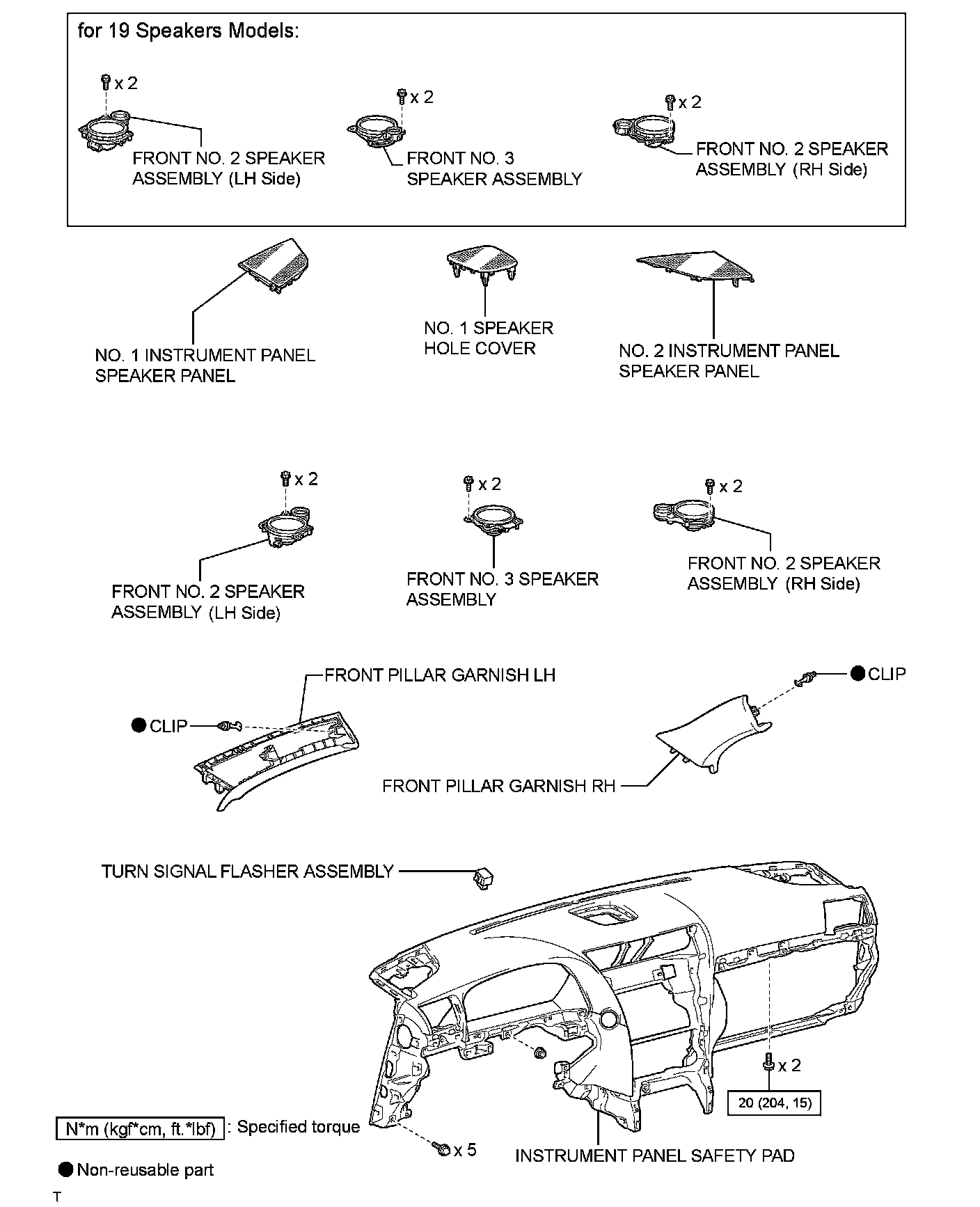 for 19 Speakers Models:

x 2

FRONT NO. 2 SPEAKER ASSEMBLY (LH Side)

x 2

FRONT NO. 3 SPEAKER ASSEMBLY

x 2

FRONT NO. 2 SPEAKER ASSEMBLY (RH Side)

NO. 1 INSTRUMENT PANEL SPEAKER PANEL

NO. 1 SPEAKER HOLE COVER

NO. 2 INSTRUMENT PANEL SPEAKER PANEL

x 2

FRONT NO. 2 SPEAKER ASSEMBLY (LH Side)

x 2

FRONT NO. 3 SPEAKER ASSEMBLY

x 2

FRONT NO. 2 SPEAKER ASSEMBLY (RH Side)

FRONT PILLAR GARNISH LH

CLIP

CLIP

FRONT PILLAR GARNISH RH

TURN SIGNAL FLASHER ASSEMBLY

x 2

20 (204, 15)

N*m (kgf*cm, ft.*lbf) : Specified torque

x 5

INSTRUMENT PANEL SAFETY PAD

Non-reusable part

T