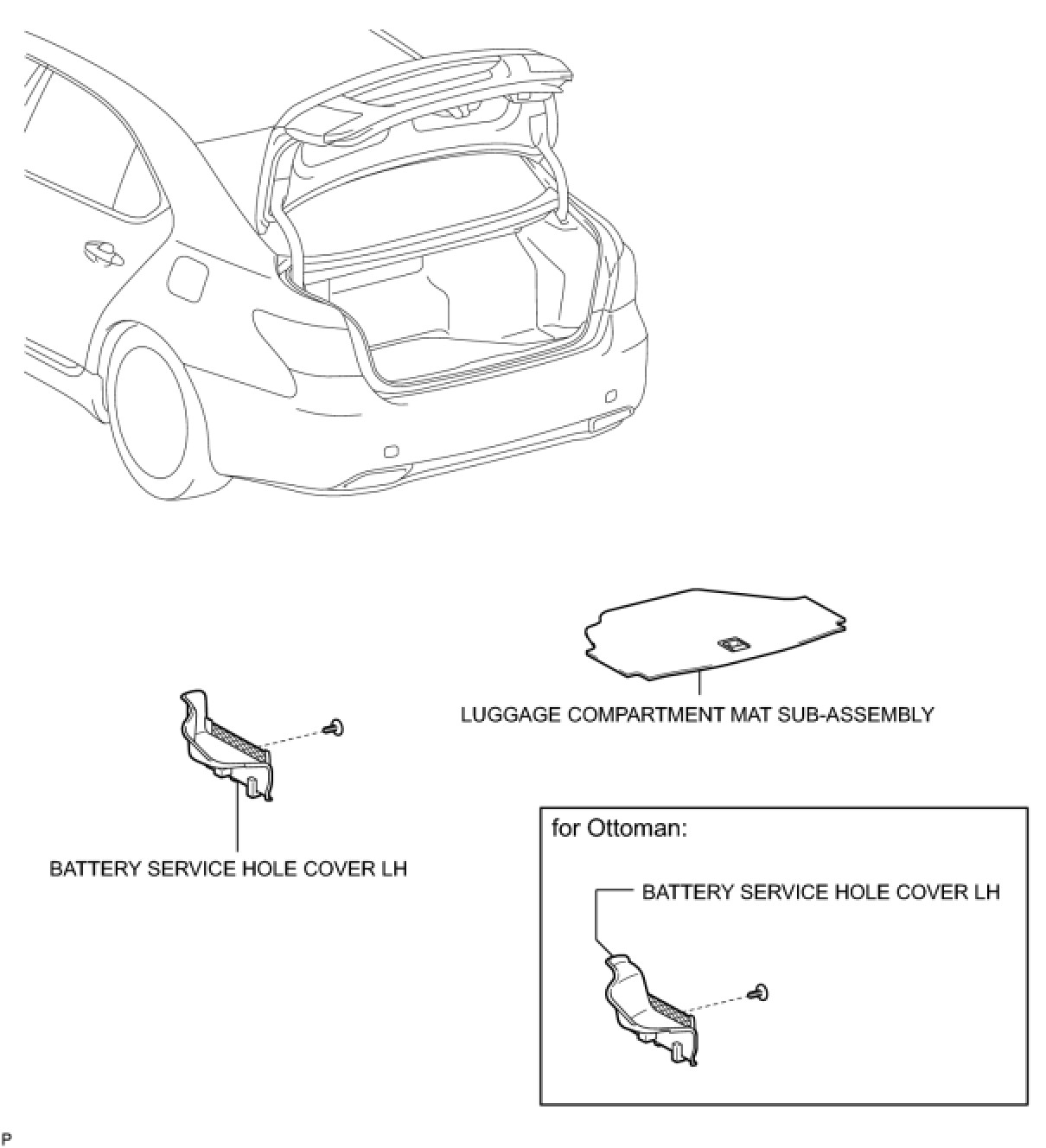 LUGGAGE COMPARTMENT MAT SUB-ASSEMBLY

BATTERY SERVICE HOLE COVER LH

for Ottoman:

BATTERY SERVICE HOLE COVER LH

P