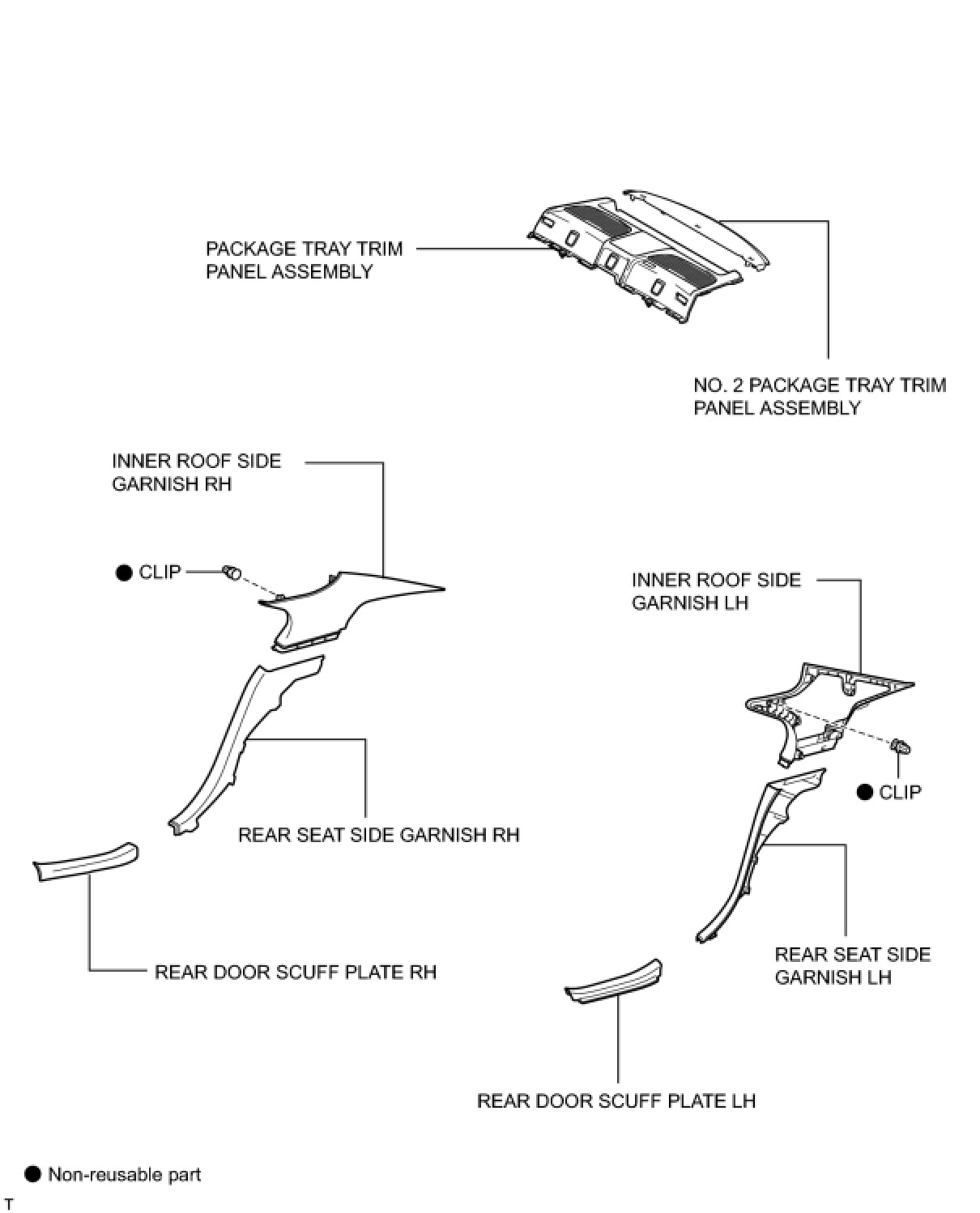 PACKAGE TRAY TRIM PANEL ASSEMBLY

NO. 2 PACKAGE TRAY TRIM PANEL ASSEMBLY

INNER ROOF SIDE GARNISH RH

● CLIP

INNER ROOF SIDE GARNISH LH

● CLIP

REAR SEAT SIDE GARNISH RH

REAR DOOR SCUFF PLATE RH

REAR SEAT SIDE GARNISH LH

REAR DOOR SCUFF PLATE LH

● Non-reusable part

T