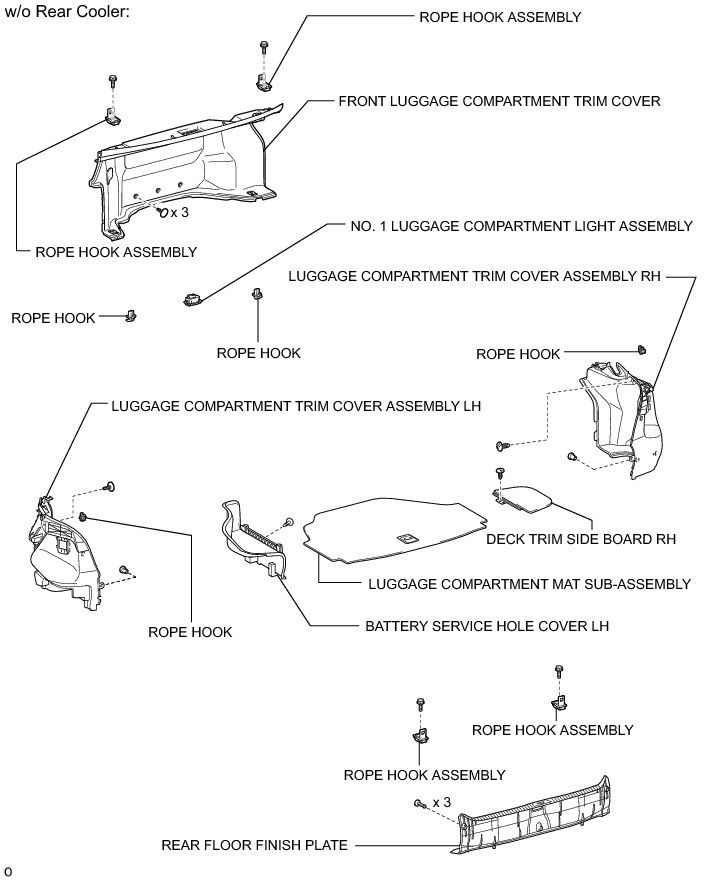 w/o Rear Cooler:

ROPE HOOK ASSEMBLY

FRONT LUGGAGE COMPARTMENT TRIM COVER

x 3

ROPE HOOK ASSEMBLY

NO. 1 LUGGAGE COMPARTMENT LIGHT ASSEMBLY

LUGGAGE COMPARTMENT TRIM COVER ASSEMBLY RH

ROPE HOOK

ROPE HOOK

ROPE HOOK

LUGGAGE COMPARTMENT TRIM COVER ASSEMBLY LH

DECK TRIM SIDE BOARD RH

LUGGAGE COMPARTMENT MAT SUB-ASSEMBLY

ROPE HOOK

BATTERY SERVICE HOLE COVER LH

ROPE HOOK ASSEMBLY

ROPE HOOK ASSEMBLY

x 3

REAR FLOOR FINISH PLATE

o