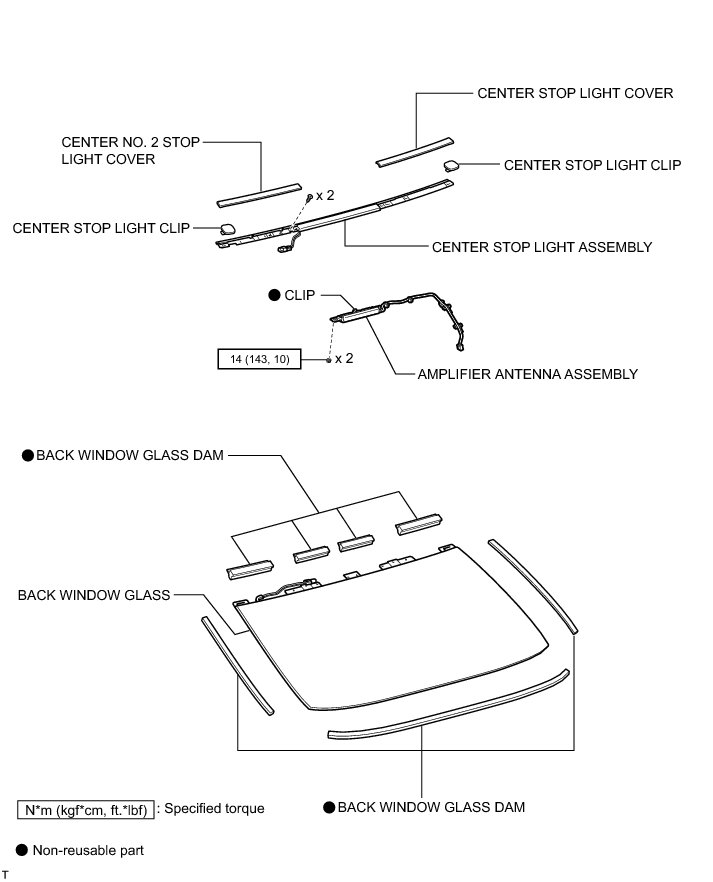 CENTER STOP LIGHT COVER

CENTER NO. 2 STOP LIGHT COVER

CENTER STOP LIGHT CLIP

x 2

CENTER STOP LIGHT CLIP

CENTER STOP LIGHT ASSEMBLY

● CLIP

14 (143, 10)

x 2

AMPLIFIER ANTENNA ASSEMBLY

● BACK WINDOW GLASS DAM

BACK WINDOW GLASS

N*m (kgf*cm, ft.*lbf) : Specified torque

● BACK WINDOW GLASS DAM

● Non-reusable part

T