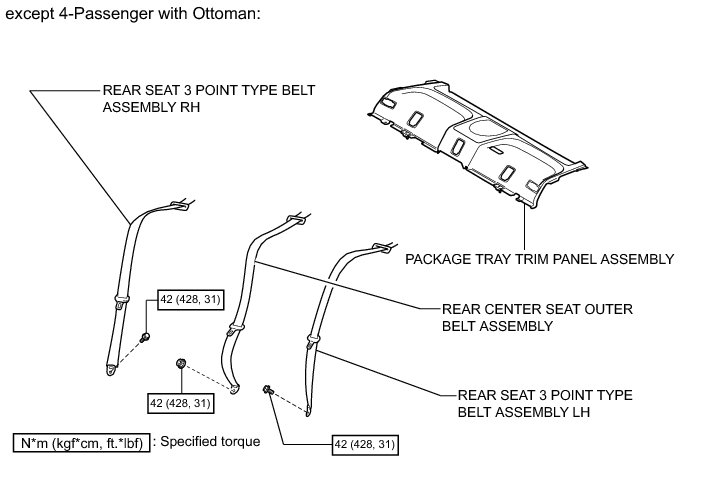 except 4-Passenger with Ottoman:

REAR SEAT 3 POINT TYPE BELT ASSEMBLY RH

PACKAGE TRAY TRIM PANEL ASSEMBLY

42 (428, 31)

REAR CENTER SEAT OUTER BELT ASSEMBLY

42 (428, 31)

REAR SEAT 3 POINT TYPE BELT ASSEMBLY LH

N*m (kgf*cm, ft.*lbf) : Specified torque

42 (428, 31)