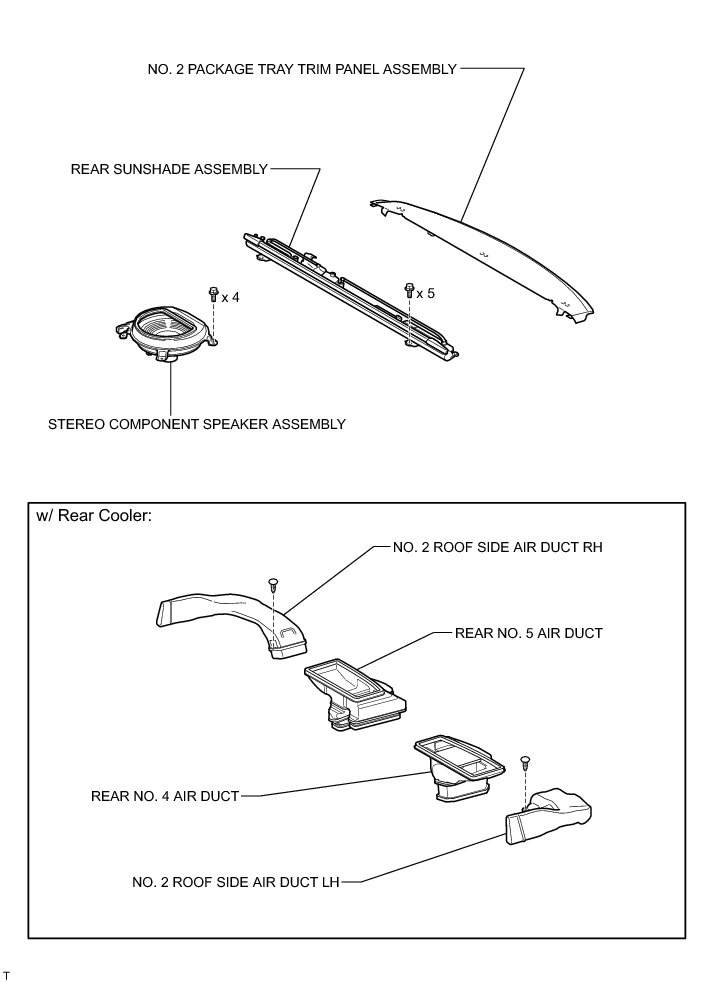 NO. 2 PACKAGE TRAY TRIM PANEL ASSEMBLY

REAR SUNSHADE ASSEMBLY

x 4

x 5

STEREO COMPONENT SPEAKER ASSEMBLY

w/ Rear Cooler:

NO. 2 ROOF SIDE AIR DUCT RH

REAR NO. 5 AIR DUCT

REAR NO. 4 AIR DUCT

NO. 2 ROOF SIDE AIR DUCT LH

T