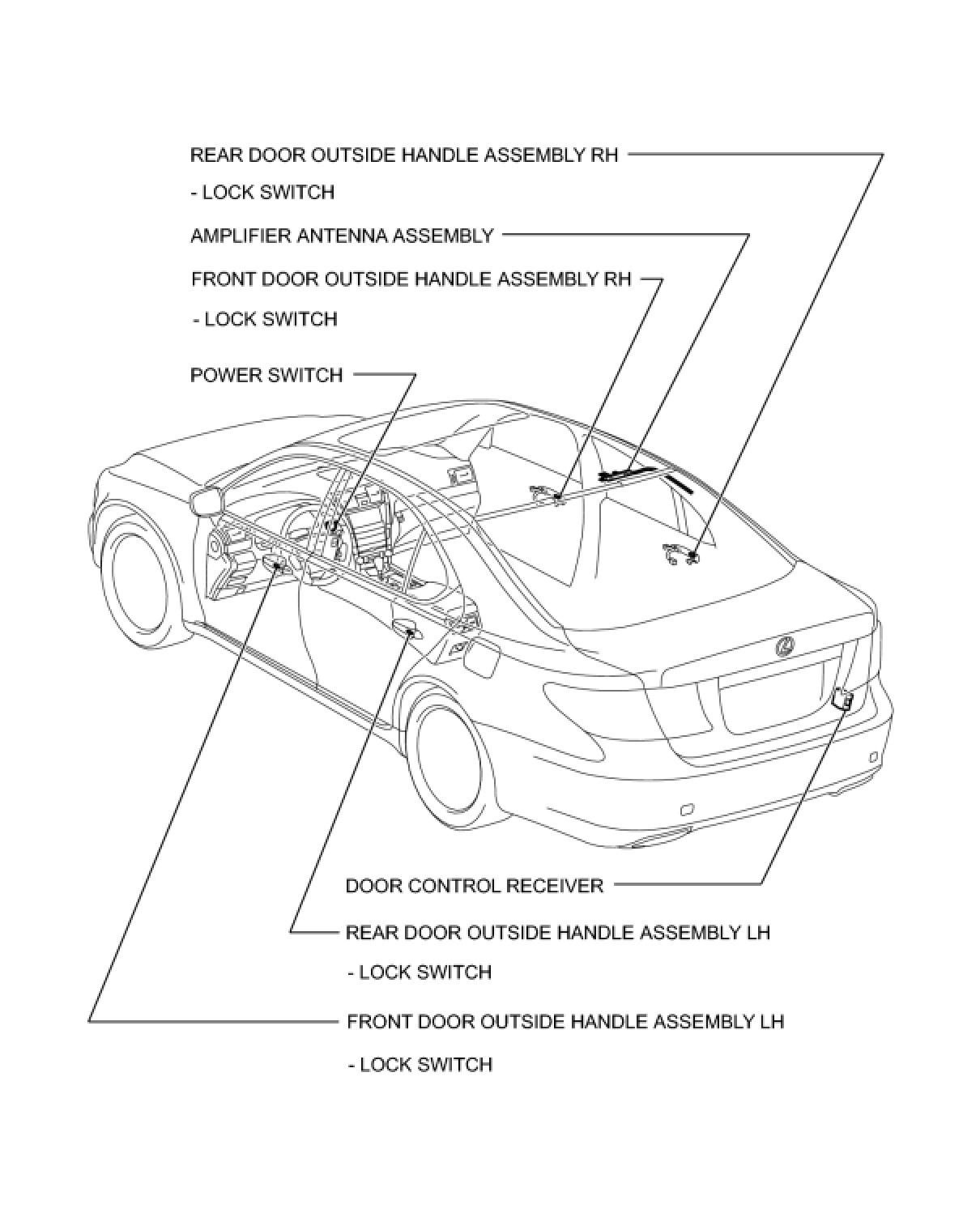 REAR DOOR OUTSIDE HANDLE ASSEMBLY RH

- LOCK SWITCH

AMPLIFIER ANTENNA ASSEMBLY

FRONT DOOR OUTSIDE HANDLE ASSEMBLY RH

- LOCK SWITCH

POWER SWITCH

DOOR CONTROL RECEIVER

REAR DOOR OUTSIDE HANDLE ASSEMBLY LH

- LOCK SWITCH

FRONT DOOR OUTSIDE HANDLE ASSEMBLY LH

- LOCK SWITCH