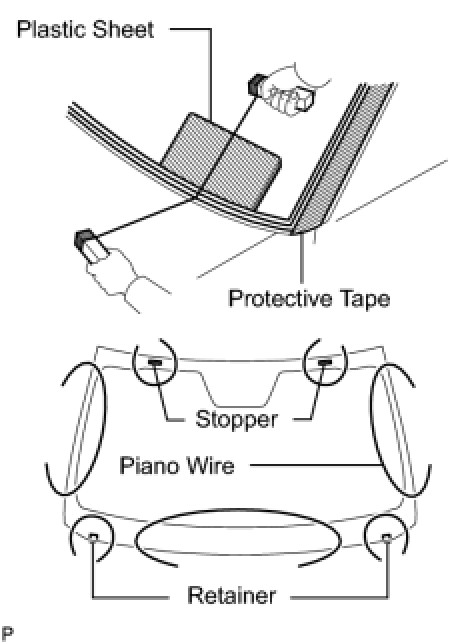 Plastic Sheet

Protective Tape

Stopper

Piano Wire

Retainer

P