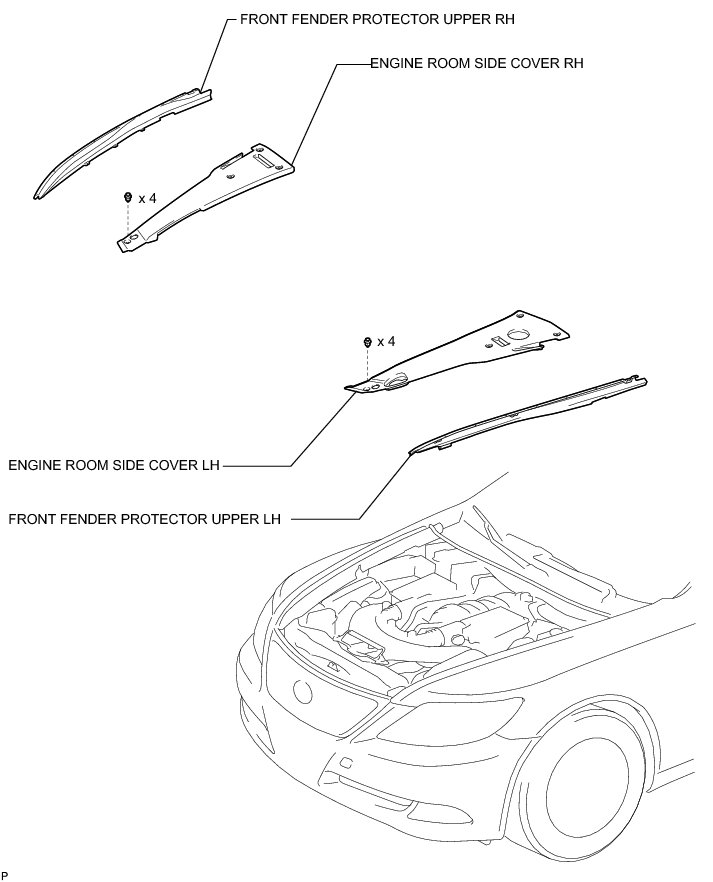 FRONT FENDER PROTECTOR UPPER RH

ENGINE ROOM SIDE COVER RH

x 4

x 4

ENGINE ROOM SIDE COVER LH

FRONT FENDER PROTECTOR UPPER LH

P