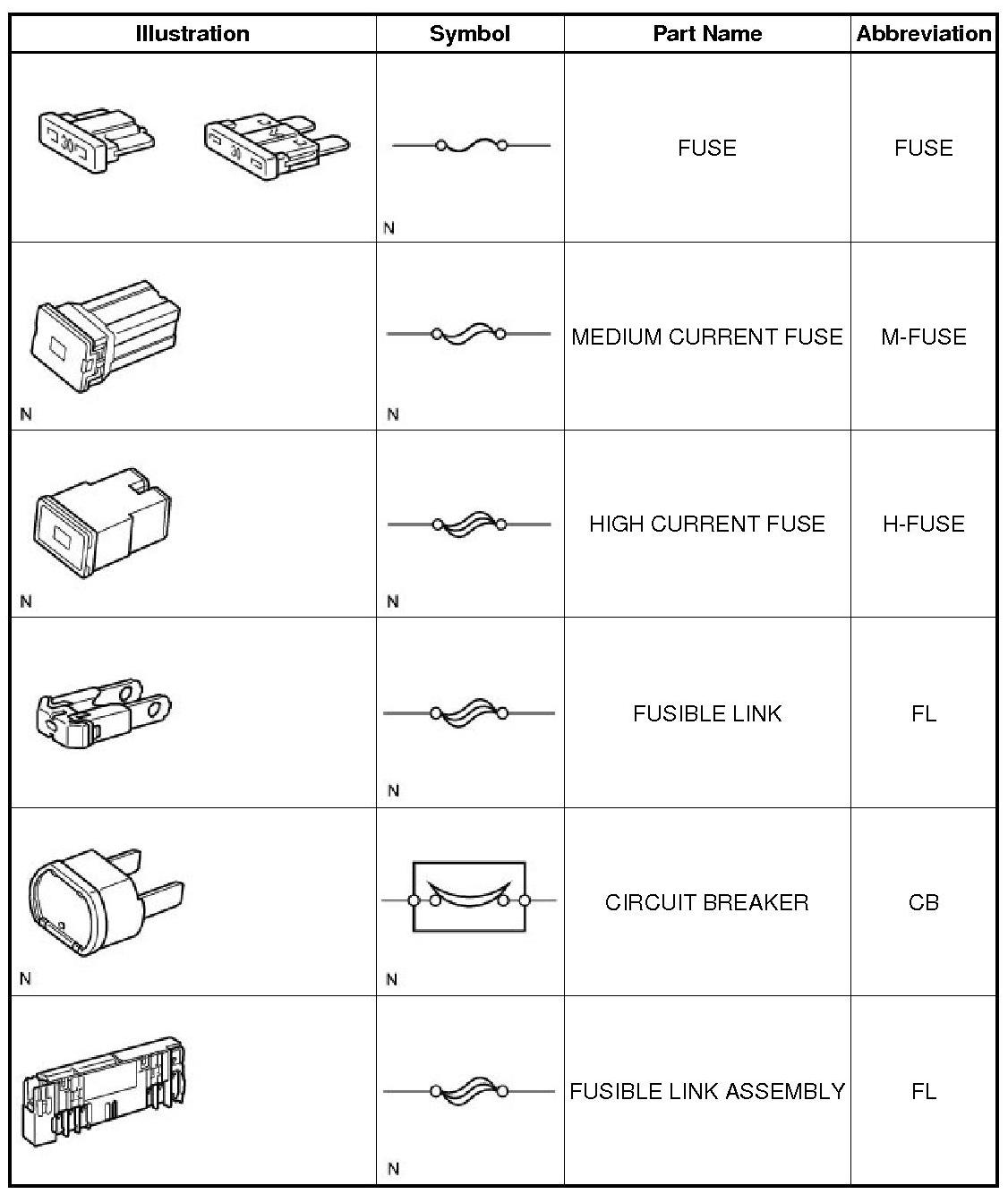 | Illustration | Symbol | Part Name | Abbreviation |
|---|---|---|---|
| 30 30 | N | FUSE | FUSE |
| N | N | MEDIUM CURRENT FUSE | M-FUSE |
| N | N | HIGH CURRENT FUSE | H-FUSE |
| | N | FUSIBLE LINK | FL |
| N | N | CIRCUIT BREAKER | CB |
| | N | FUSIBLE LINK ASSEMBLY | FL |