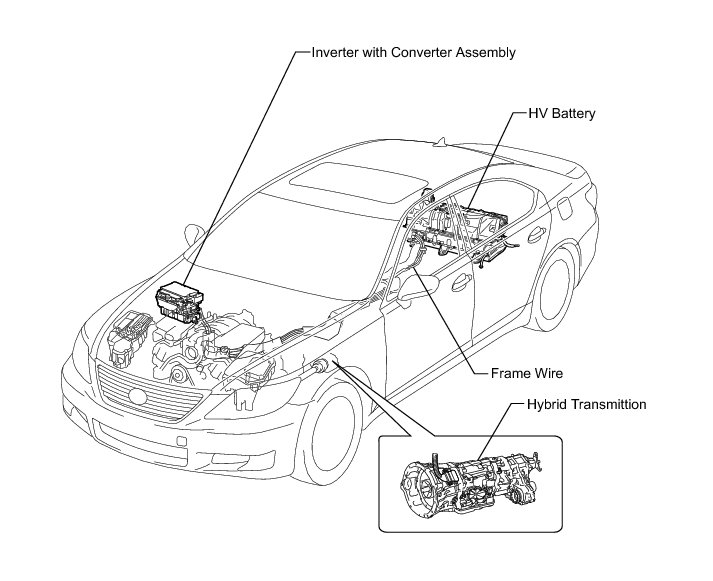 Inverter with Converter Assembly

HV Battery

Frame Wire

Hybrid Transmittion