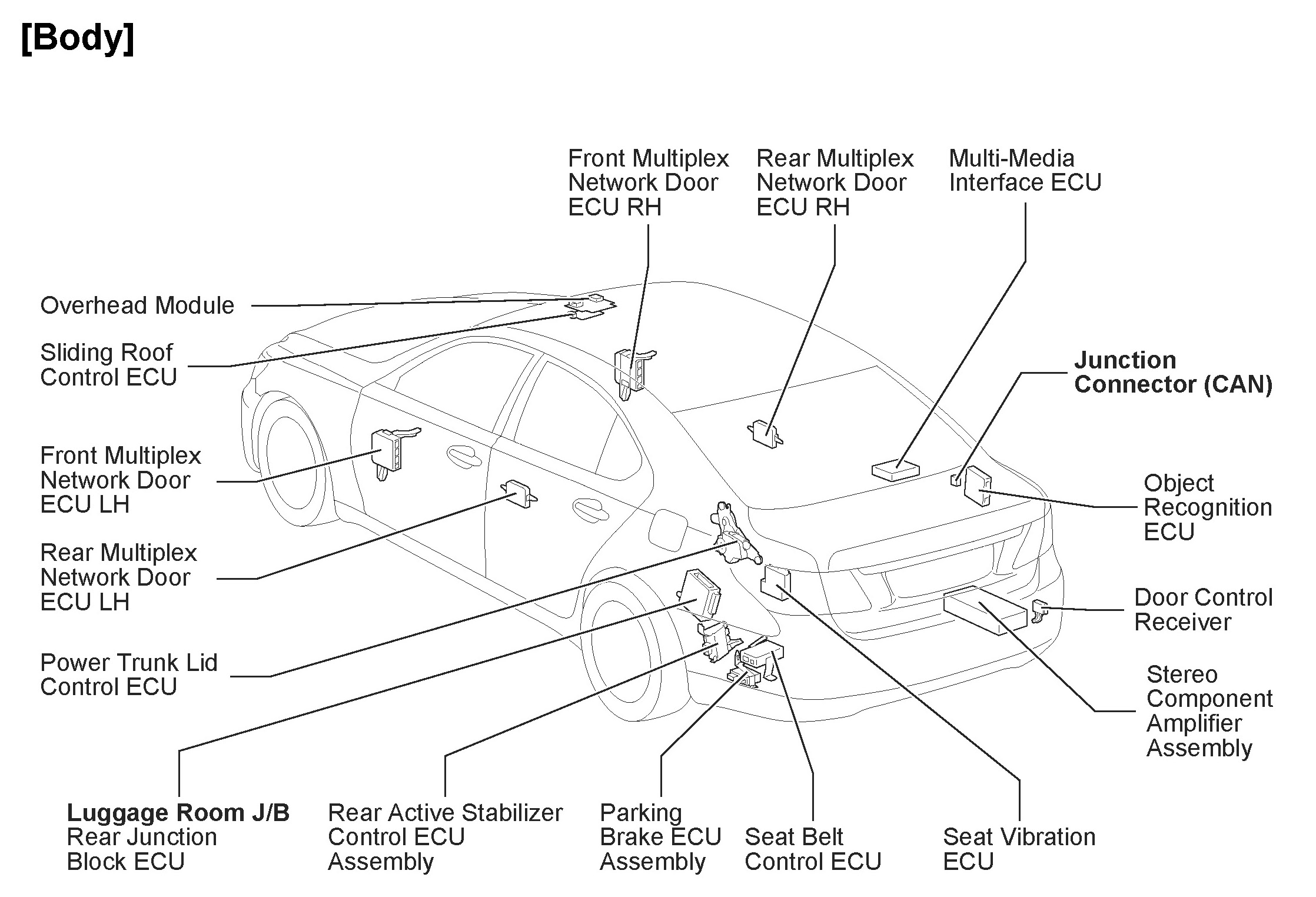 [Body]

Front Multiplex Network Door ECU RH

Rear Multiplex Network Door ECU RH

Multi-Media Interface ECU

Overhead Module

Sliding Roof Control ECU

Junction Connector (CAN)

Front Multiplex Network Door ECU LH

Object Recognition ECU

Rear Multiplex Network Door ECU LH

Door Control Receiver

Power Trunk Lid Control ECU

Stereo Component Amplifier Assembly

Luggage Room J/B Rear Junction Block ECU

Rear Active Stabilizer Control ECU Assembly

Parking Brake ECU Assembly

Seat Belt Control ECU

Seat Vibration ECU