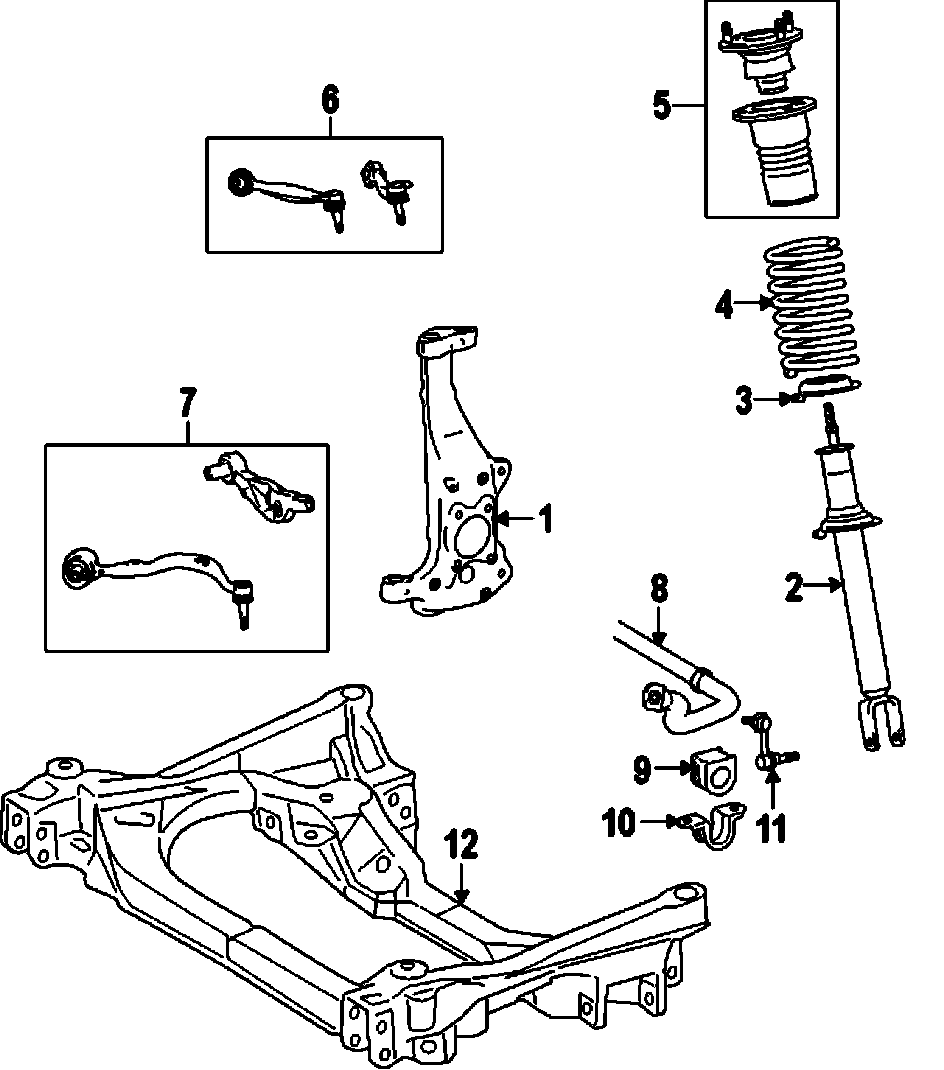 6
5
4
3
7
1
8
2
9
10
11
12