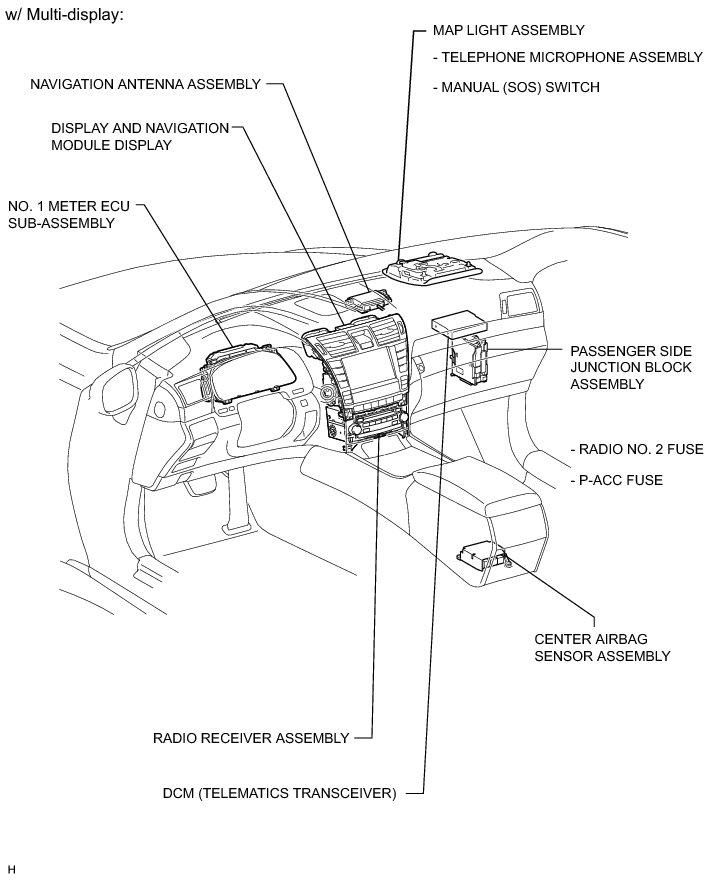 w/ Multi-display:

MAP LIGHT ASSEMBLY

- TELEPHONE MICROPHONE ASSEMBLY

- MANUAL (SOS) SWITCH

NAVIGATION ANTENNA ASSEMBLY

DISPLAY AND NAVIGATION MODULE DISPLAY

NO. 1 METER ECU SUB-ASSEMBLY

PASSENGER SIDE JUNCTION BLOCK ASSEMBLY

- RADIO NO. 2 FUSE

- P-ACC FUSE

CENTER AIRBAG SENSOR ASSEMBLY

RADIO RECEIVER ASSEMBLY

DCM (TELEMATICS TRANSCEIVER)

H