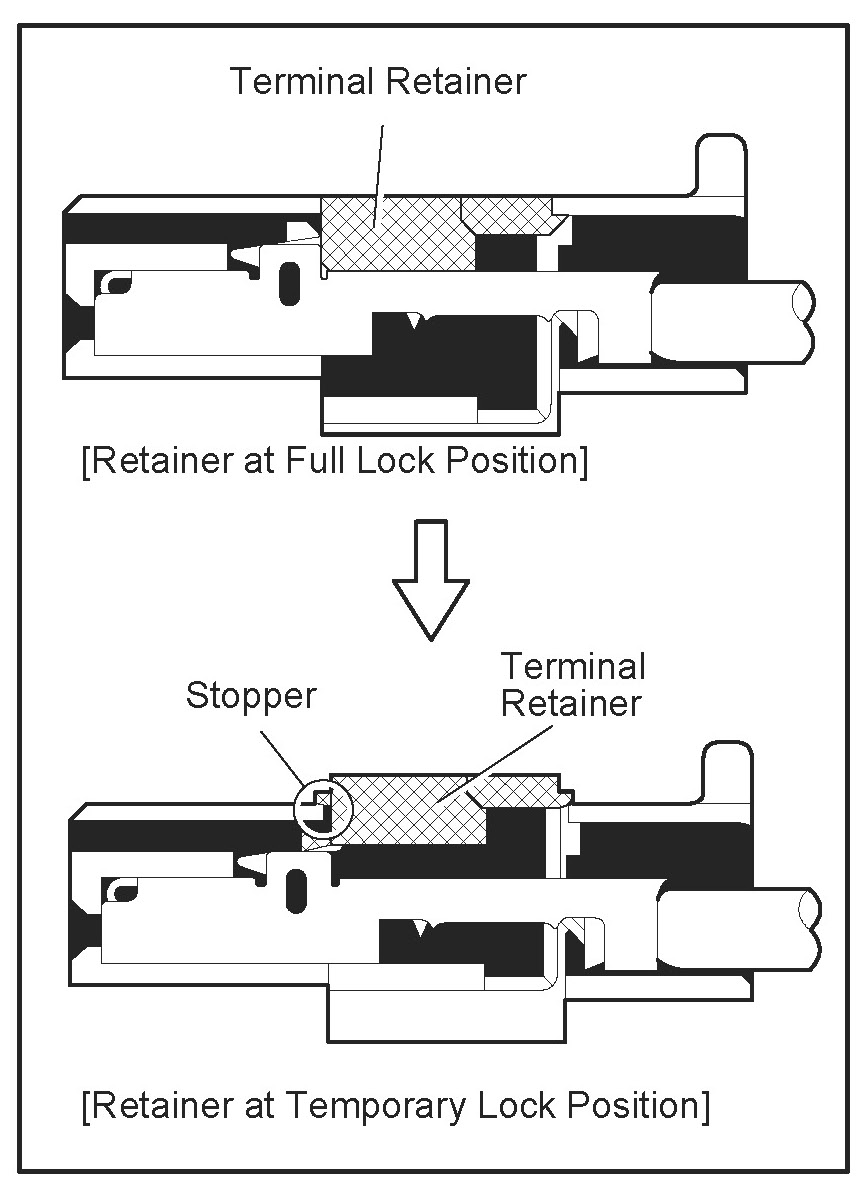 Terminal Retainer

[Retainer at Full Lock Position]

Stopper

Terminal Retainer

[Retainer at Temporary Lock Position]