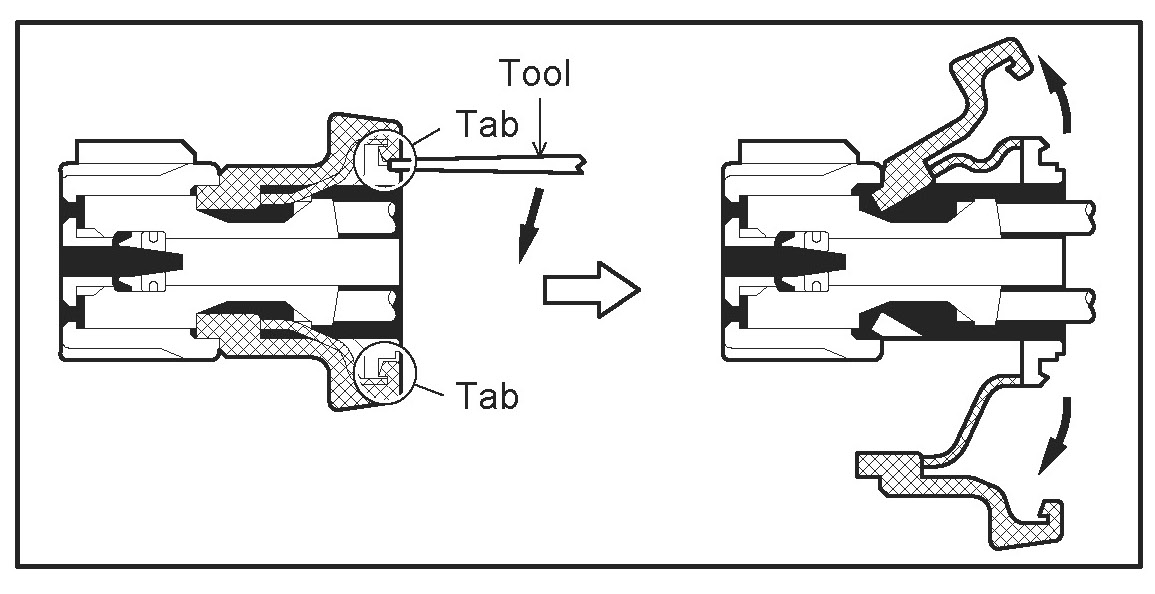 Tool
Tab
Tab