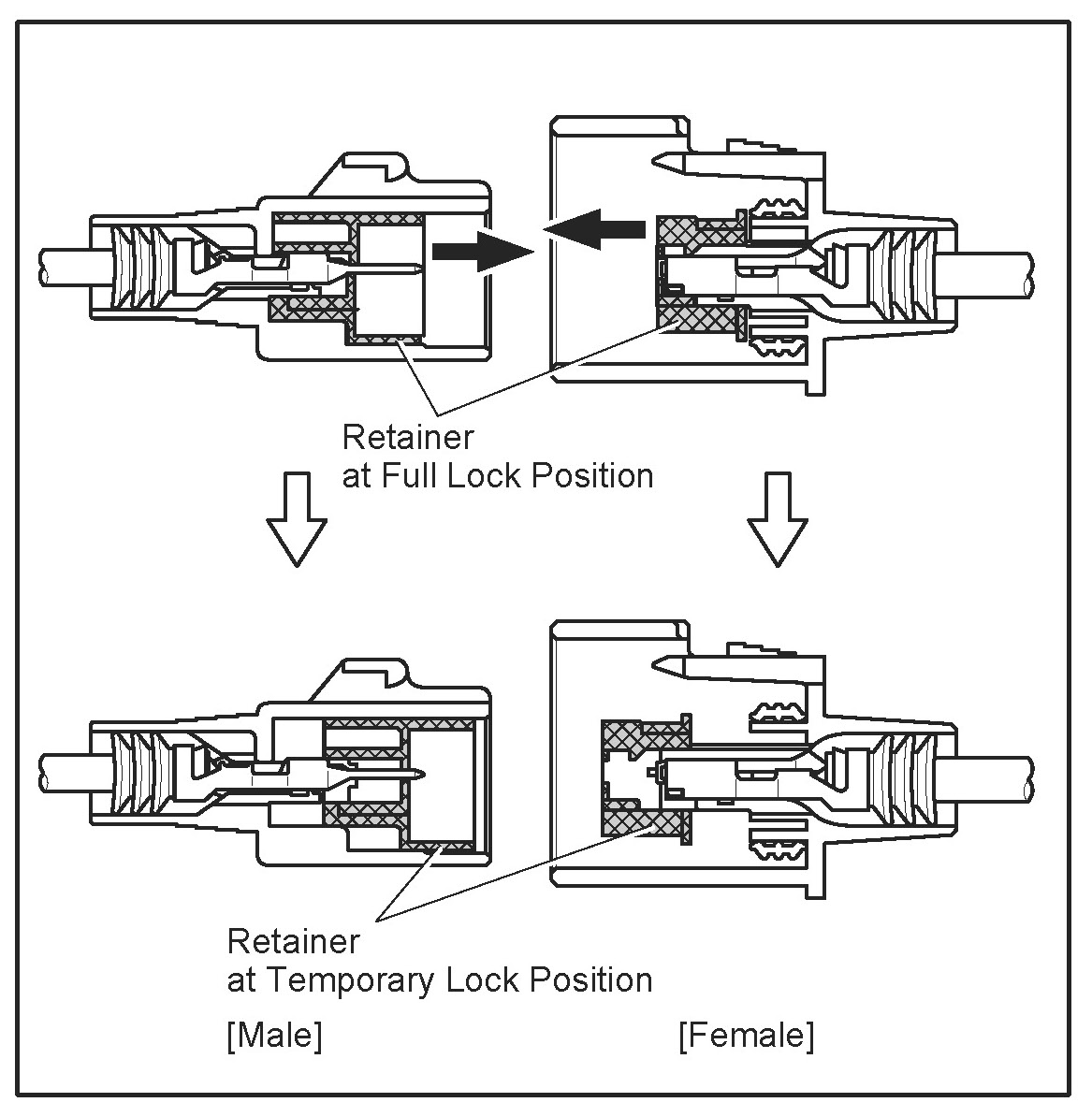 Retainer
at Full Lock Position

Retainer
at Temporary Lock Position

[Male]

[Female]