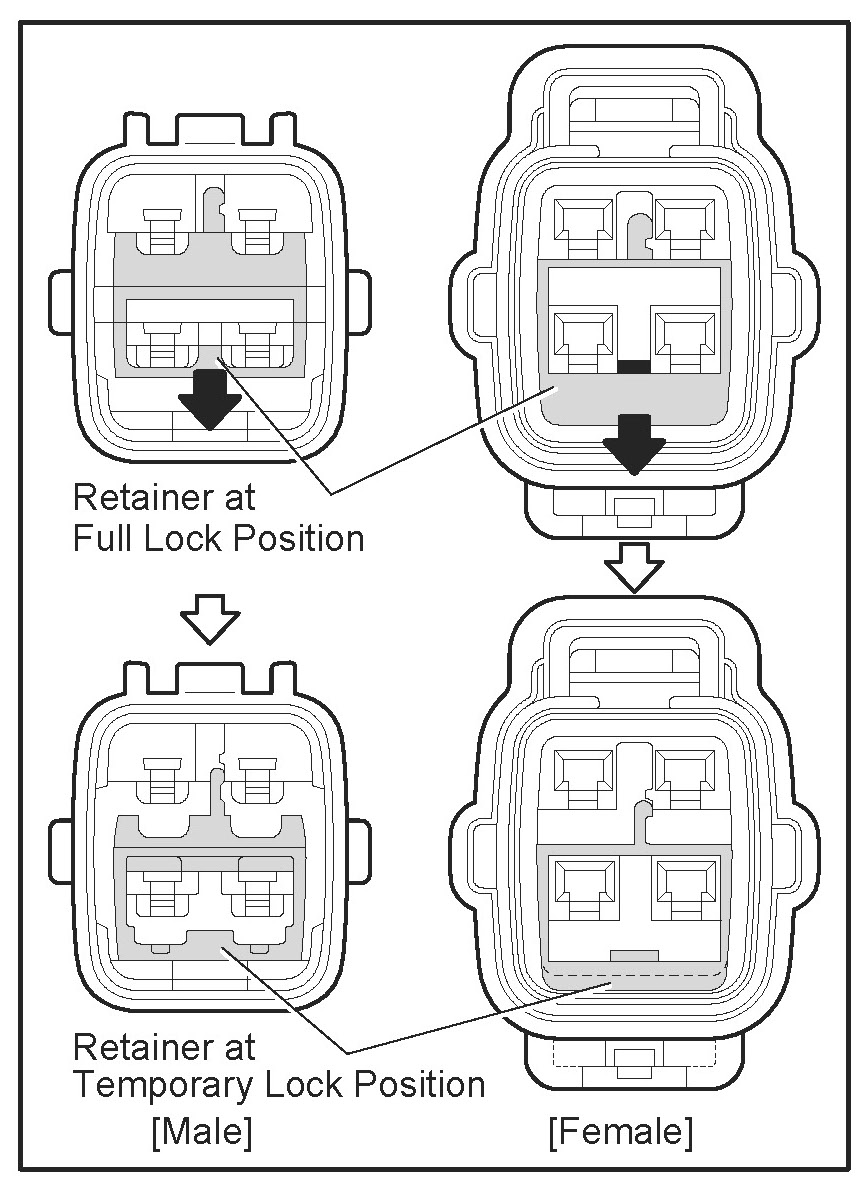 Retainer at
Full Lock Position

Retainer at
Temporary Lock Position

[Male]

[Female]