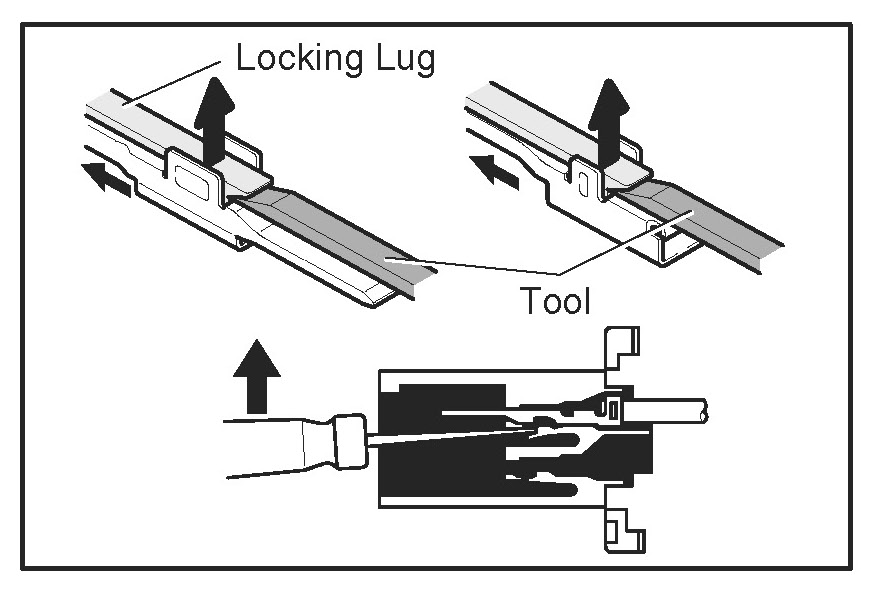 Locking Lug

Tool