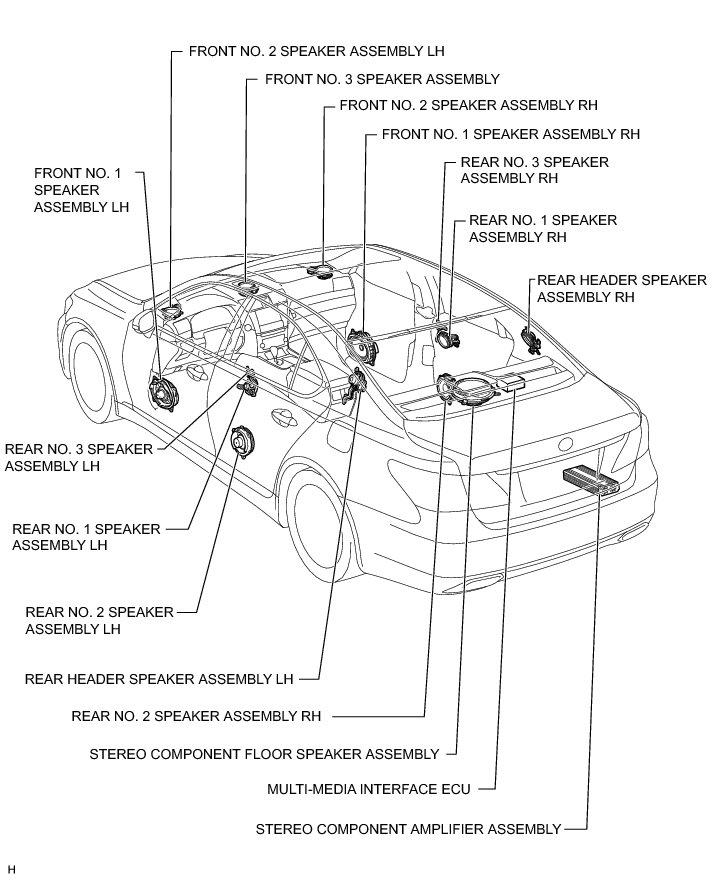 FRONT NO. 2 SPEAKER ASSEMBLY LH

FRONT NO. 3 SPEAKER ASSEMBLY

FRONT NO. 2 SPEAKER ASSEMBLY RH

FRONT NO. 1 SPEAKER ASSEMBLY RH

FRONT NO. 1 SPEAKER ASSEMBLY LH

REAR NO. 3 SPEAKER ASSEMBLY RH

REAR NO. 1 SPEAKER ASSEMBLY RH

REAR HEADER SPEAKER ASSEMBLY RH

REAR NO. 3 SPEAKER ASSEMBLY LH

REAR NO. 1 SPEAKER ASSEMBLY LH

REAR NO. 2 SPEAKER ASSEMBLY LH

REAR HEADER SPEAKER ASSEMBLY LH

REAR NO. 2 SPEAKER ASSEMBLY RH

STEREO COMPONENT FLOOR SPEAKER ASSEMBLY

MULTI-MEDIA INTERFACE ECU

STEREO COMPONENT AMPLIFIER ASSEMBLY

H