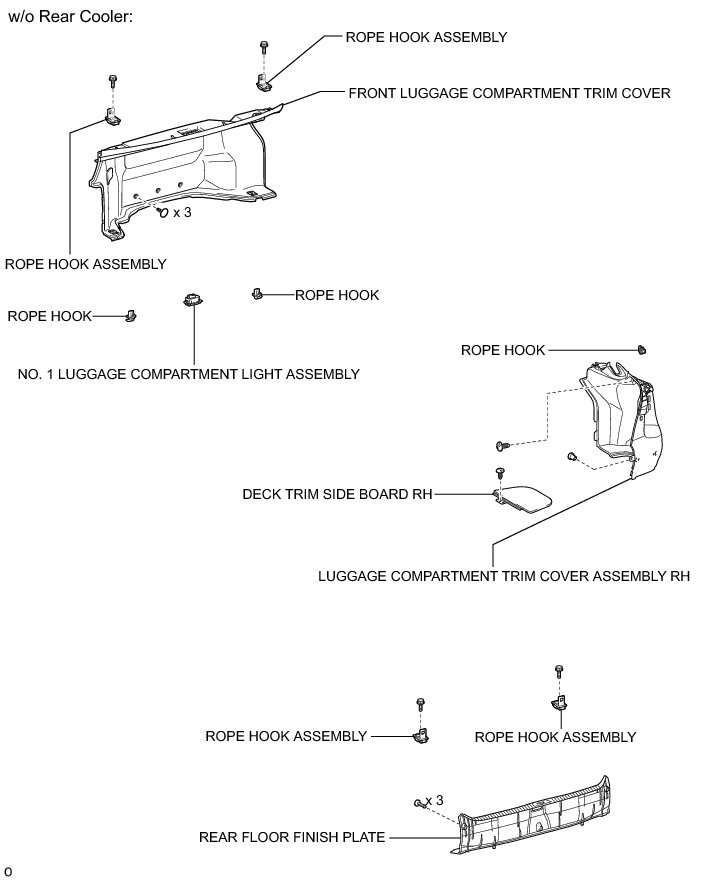 w/o Rear Cooler:

ROPE HOOK ASSEMBLY

FRONT LUGGAGE COMPARTMENT TRIM COVER

x 3

ROPE HOOK ASSEMBLY

ROPE HOOK

ROPE HOOK

NO. 1 LUGGAGE COMPARTMENT LIGHT ASSEMBLY

ROPE HOOK

DECK TRIM SIDE BOARD RH

LUGGAGE COMPARTMENT TRIM COVER ASSEMBLY RH

ROPE HOOK ASSEMBLY

ROPE HOOK ASSEMBLY

x 3

REAR FLOOR FINISH PLATE

o