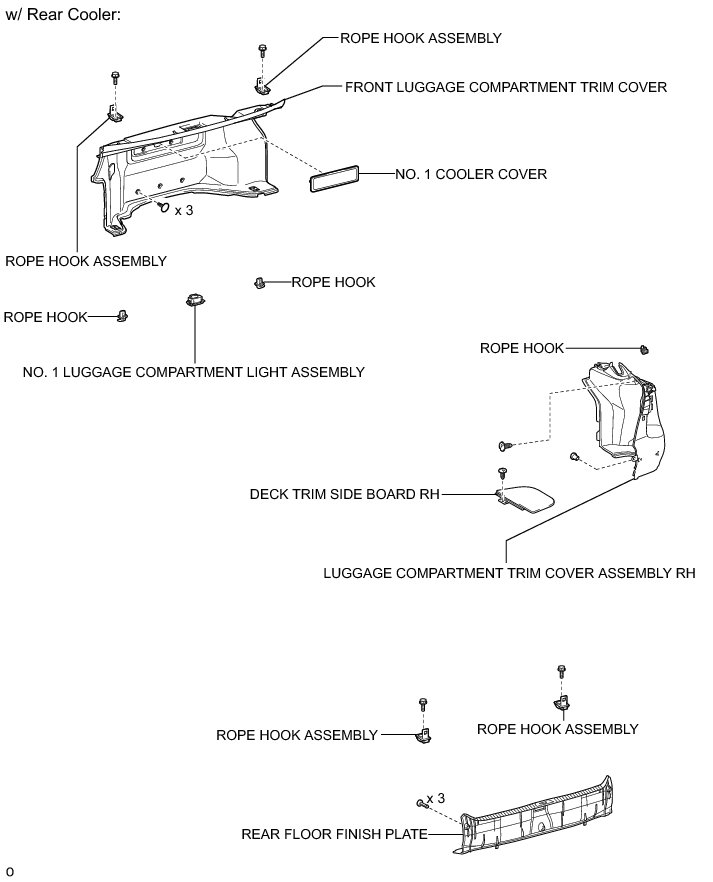 w/ Rear Cooler:

ROPE HOOK ASSEMBLY

FRONT LUGGAGE COMPARTMENT TRIM COVER

NO. 1 COOLER COVER

x 3

ROPE HOOK ASSEMBLY

ROPE HOOK

ROPE HOOK

NO. 1 LUGGAGE COMPARTMENT LIGHT ASSEMBLY

ROPE HOOK

DECK TRIM SIDE BOARD RH

LUGGAGE COMPARTMENT TRIM COVER ASSEMBLY RH

ROPE HOOK ASSEMBLY

ROPE HOOK ASSEMBLY

x 3

REAR FLOOR FINISH PLATE

o