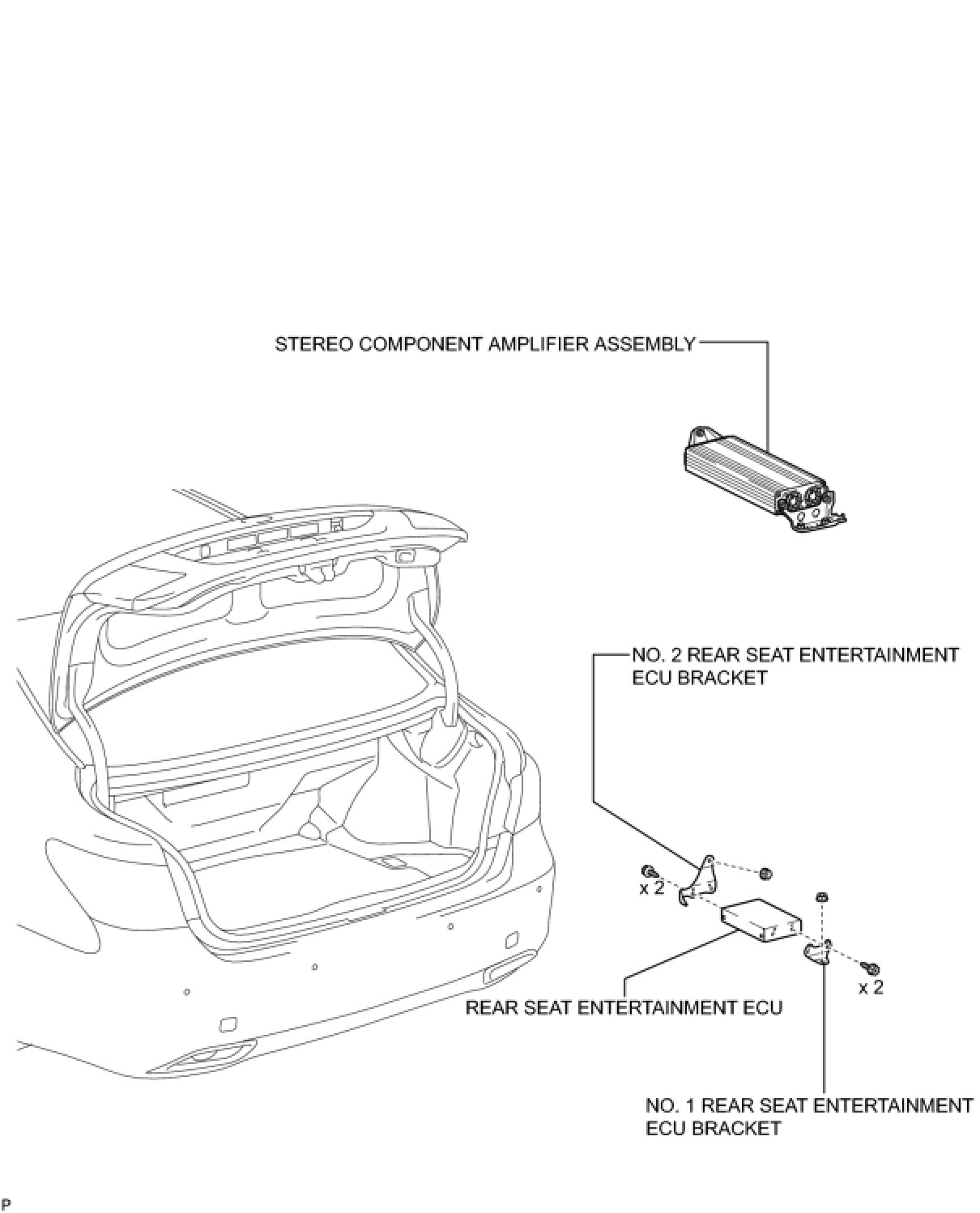 STEREO COMPONENT AMPLIFIER ASSEMBLY

NO. 2 REAR SEAT ENTERTAINMENT ECU BRACKET

x 2

x 2

REAR SEAT ENTERTAINMENT ECU

NO. 1 REAR SEAT ENTERTAINMENT ECU BRACKET

P