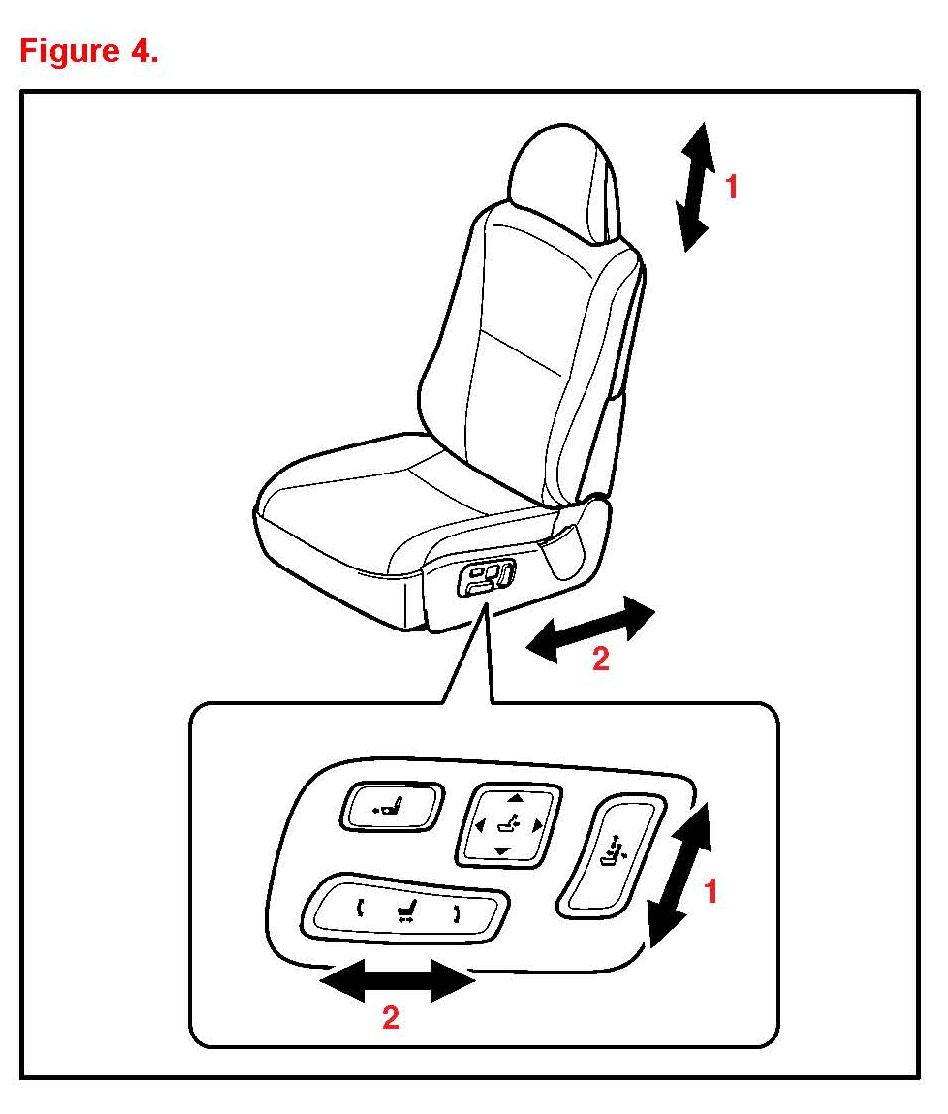 Figure 4.

1

2

1

2