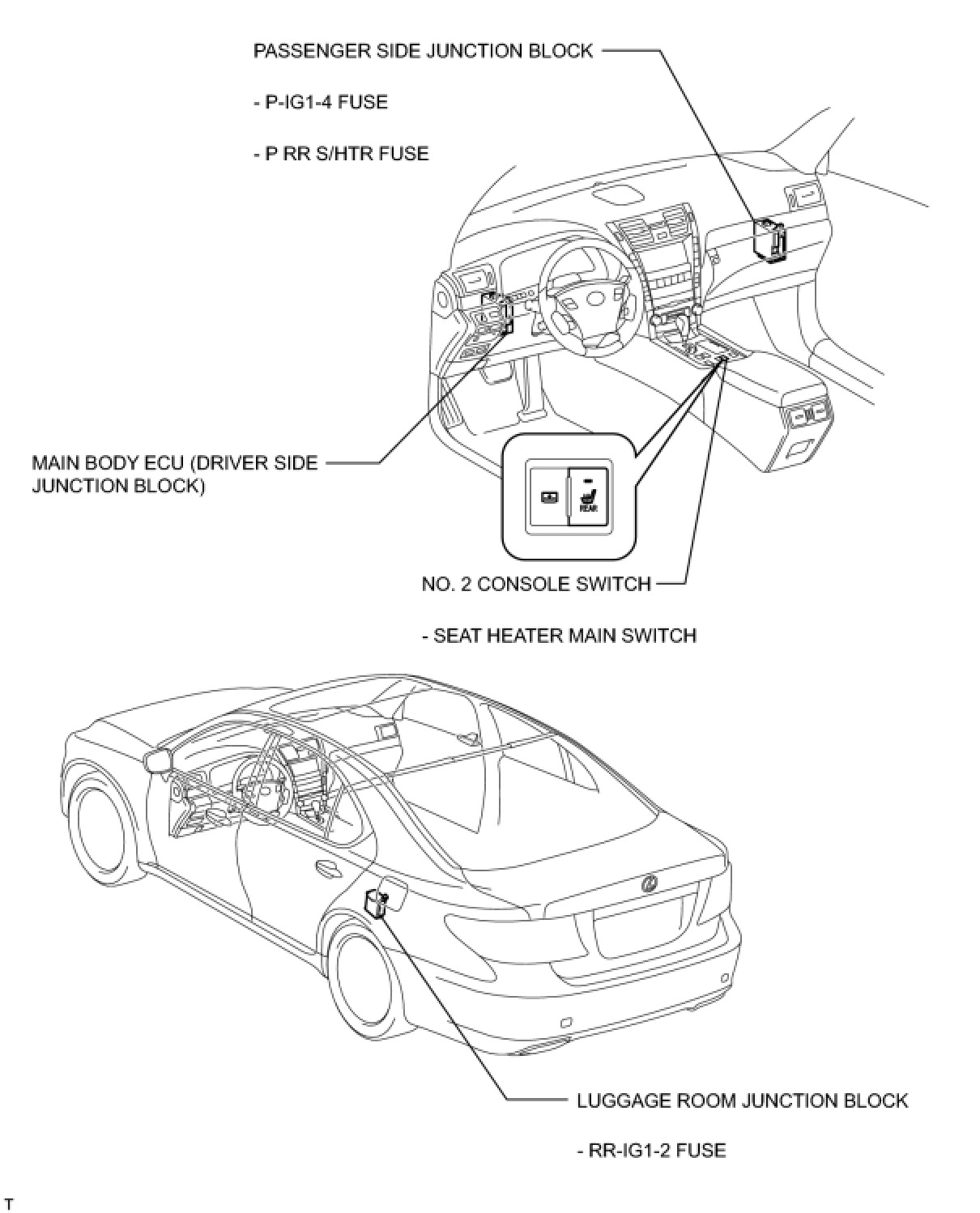 PASSENGER SIDE JUNCTION BLOCK

- P-IG1-4 FUSE

- P RR S/HTR FUSE

MAIN BODY ECU (DRIVER SIDE JUNCTION BLOCK)

REAR

NO. 2 CONSOLE SWITCH

- SEAT HEATER MAIN SWITCH

LUGGAGE ROOM JUNCTION BLOCK

- RR-IG1-2 FUSE

T