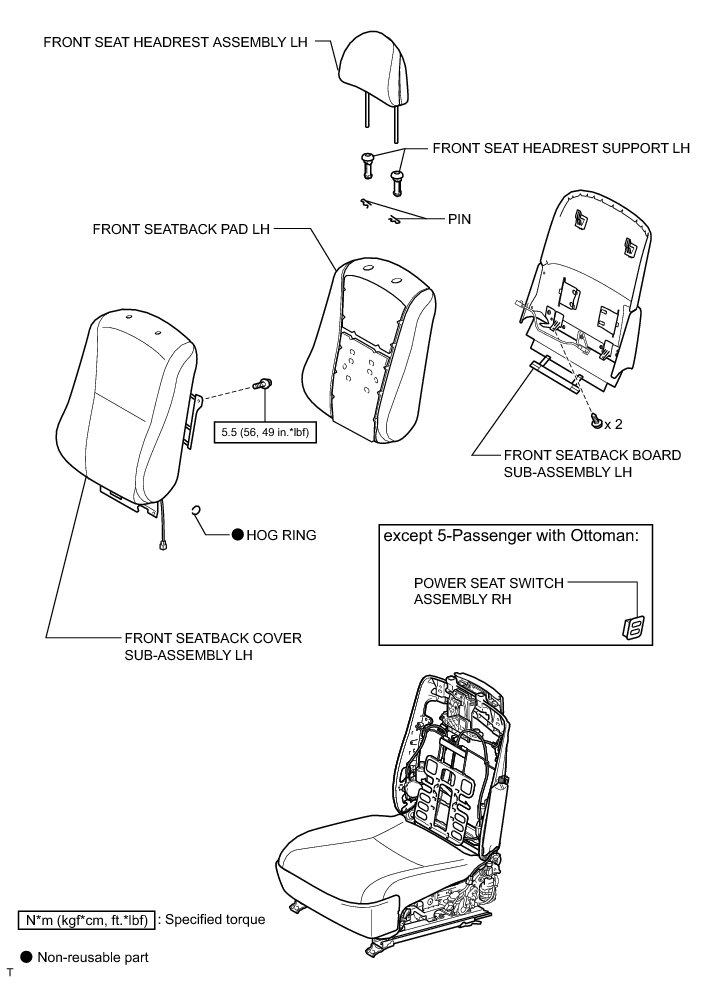 FRONT SEAT HEADREST ASSEMBLY LH

FRONT SEAT HEADREST SUPPORT LH

PIN

FRONT SEATBACK PAD LH

5.5 (56, 49 in.*lbf)

x 2

FRONT SEATBACK BOARD SUB-ASSEMBLY LH

HOG RING

except 5-Passenger with Ottoman:

POWER SEAT SWITCH ASSEMBLY RH

FRONT SEATBACK COVER SUB-ASSEMBLY LH

N*m (kgf*cm, ft.*lbf) : Specified torque

Non-reusable part

T