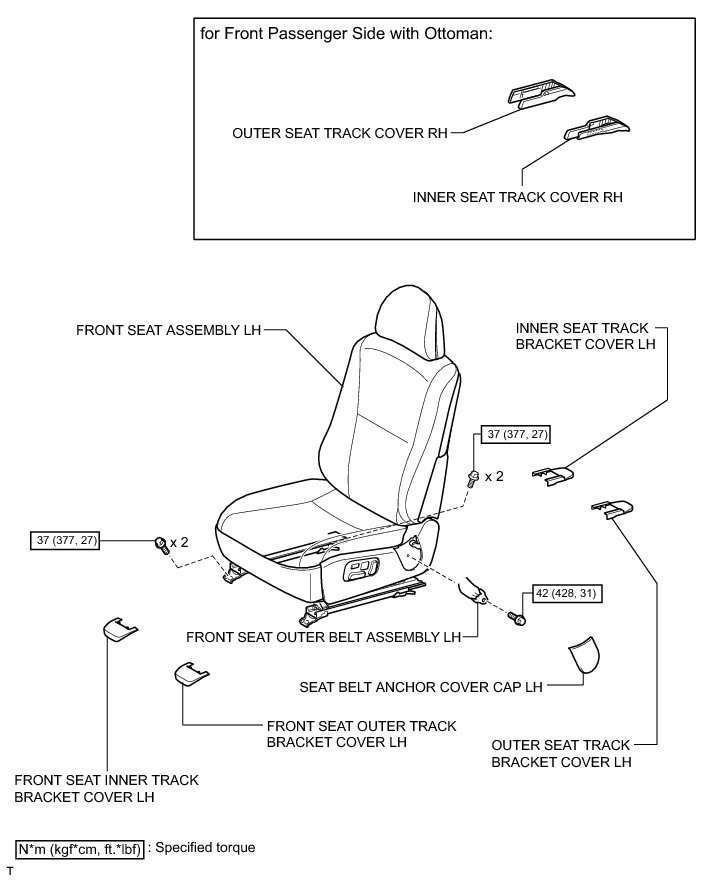 for Front Passenger Side with Ottoman:

OUTER SEAT TRACK COVER RH

INNER SEAT TRACK COVER RH

FRONT SEAT ASSEMBLY LH

INNER SEAT TRACK BRACKET COVER LH

37 (377, 27)

x 2

37 (377, 27)

x 2

42 (428, 31)

FRONT SEAT OUTER BELT ASSEMBLY LH

SEAT BELT ANCHOR COVER CAP LH

FRONT SEAT OUTER TRACK BRACKET COVER LH

OUTER SEAT TRACK BRACKET COVER LH

FRONT SEAT INNER TRACK BRACKET COVER LH

N*m (kgf*cm, ft.*lbf) : Specified torque

T