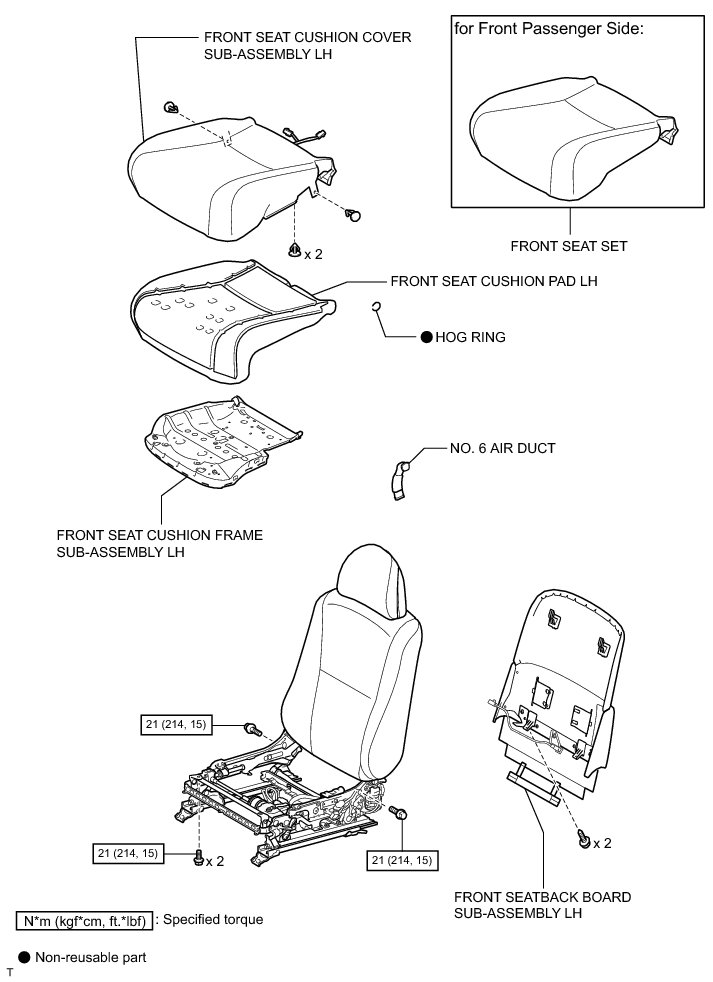 FRONT SEAT CUSHION COVER SUB-ASSEMBLY LH

for Front Passenger Side:

FRONT SEAT SET

x 2

FRONT SEAT CUSHION PAD LH

● HOG RING

NO. 6 AIR DUCT

FRONT SEAT CUSHION FRAME SUB-ASSEMBLY LH

21 (214, 15)

21 (214, 15)

x 2

21 (214, 15)

x 2

FRONT SEATBACK BOARD SUB-ASSEMBLY LH

N*m (kgf*cm, ft.*lbf) : Specified torque

● Non-reusable part

T