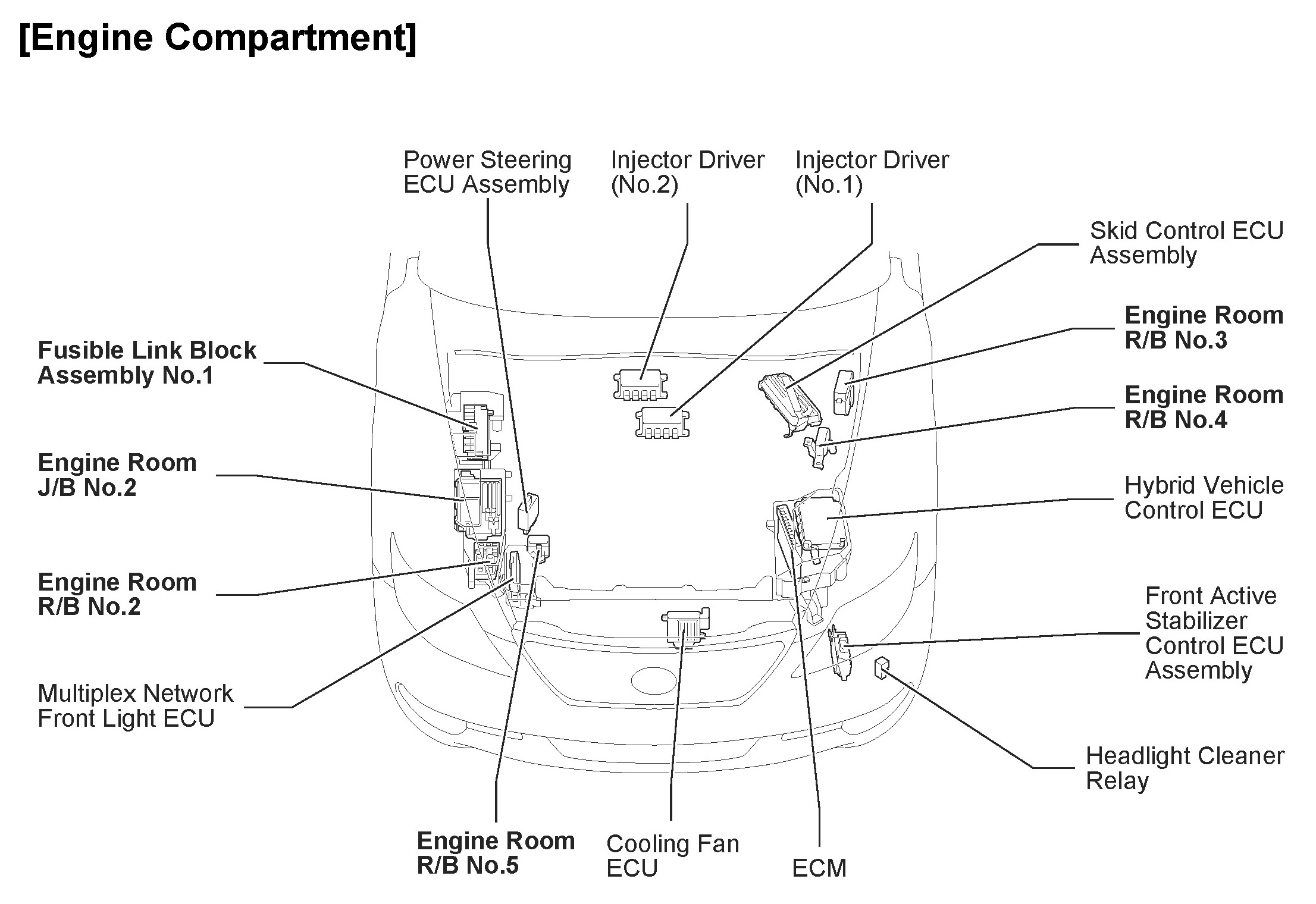 [Engine Compartment]

Power Steering ECU Assembly

Injector Driver (No.2)

Injector Driver (No.1)

Skid Control ECU Assembly

Engine Room R/B No.3

Engine Room R/B No.4

Hybrid Vehicle Control ECU

Front Active Stabilizer Control ECU Assembly

Headlight Cleaner Relay

Fusible Link Block Assembly No.1

Engine Room J/B No.2

Engine Room R/B No.2

Multiplex Network Front Light ECU

Engine Room R/B No.5

Cooling Fan ECU

ECM