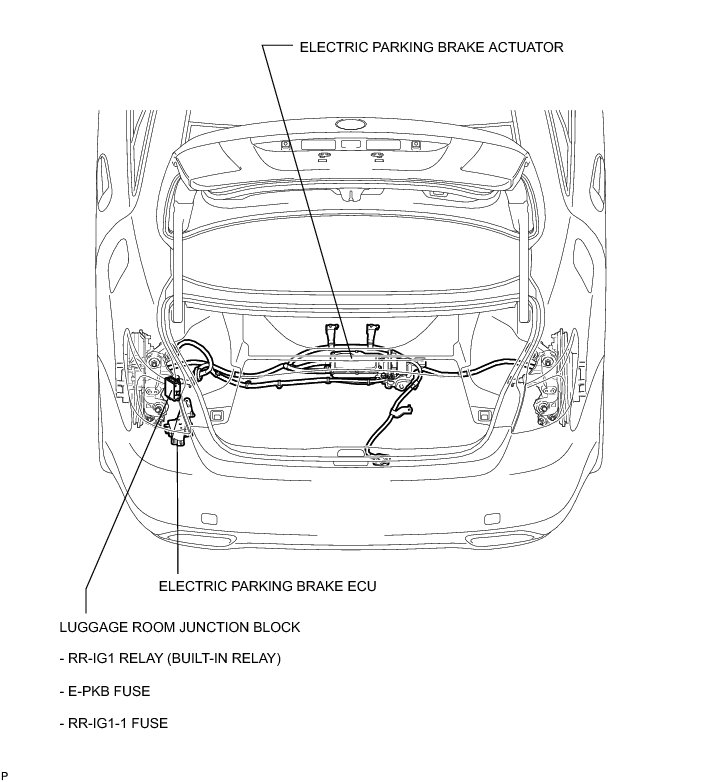 ELECTRIC PARKING BRAKE ACTUATOR

ELECTRIC PARKING BRAKE ECU

LUGGAGE ROOM JUNCTION BLOCK

- RR-IG1 RELAY (BUILT-IN RELAY)

- E-PKB FUSE

- RR-IG1-1 FUSE

P