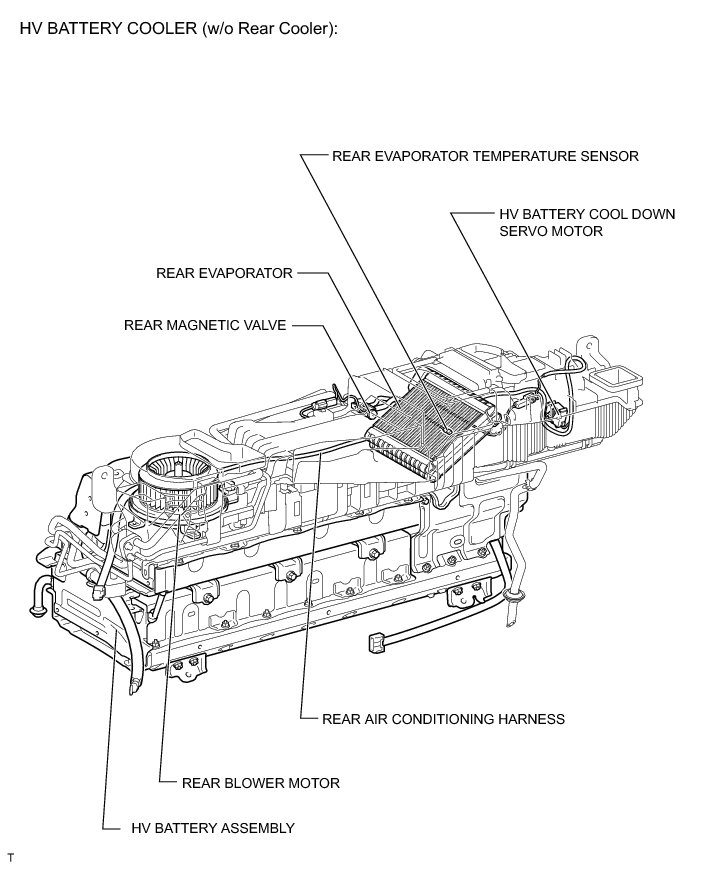 HV BATTERY COOLER (w/o Rear Cooler):

REAR EVAPORATOR TEMPERATURE SENSOR

HV BATTERY COOL DOWN SERVO MOTOR

REAR EVAPORATOR

REAR MAGNETIC VALVE

REAR AIR CONDITIONING HARNESS

REAR BLOWER MOTOR

HV BATTERY ASSEMBLY

T