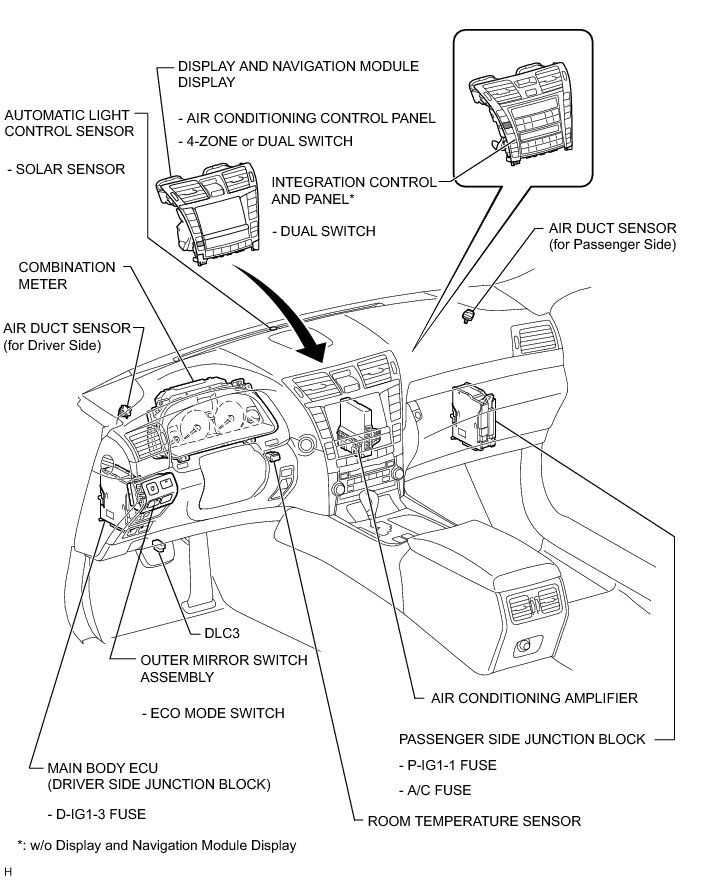 DISPLAY AND NAVIGATION MODULE DISPLAY

- AIR CONDITIONING CONTROL PANEL

- 4-ZONE or DUAL SWITCH

AUTOMATIC LIGHT CONTROL SENSOR

- SOLAR SENSOR

INTEGRATION CONTROL AND PANEL*

- DUAL SWITCH

AIR DUCT SENSOR (for Passenger Side)

COMBINATION METER

AIR DUCT SENSOR (for Driver Side)

DLC3

OUTER MIRROR SWITCH ASSEMBLY

- ECO MODE SWITCH

AIR CONDITIONING AMPLIFIER

PASSENGER SIDE JUNCTION BLOCK

- P-IG1-1 FUSE

- A/C FUSE

MAIN BODY ECU (DRIVER SIDE JUNCTION BLOCK)

- D-IG1-3 FUSE

ROOM TEMPERATURE SENSOR

*: w/o Display and Navigation Module Display

H